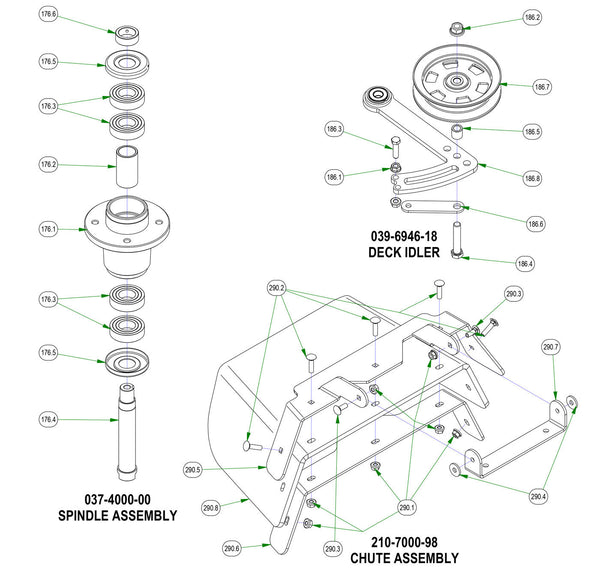 176.6
176.5
176.3
176.2
176.1
176.3
176.5
176.4
037-4000-00
SPINDLE ASSEMBLY

186.2
186.7
186.5
186.3
186.1
186.8
186.6
186.4
039-6946-18
DECK IDLER

290.2
290.3
290.7
290.5
290.8
290.6
290.3
290.1
290.4
210-7000-98
CHUTE ASSEMBLY