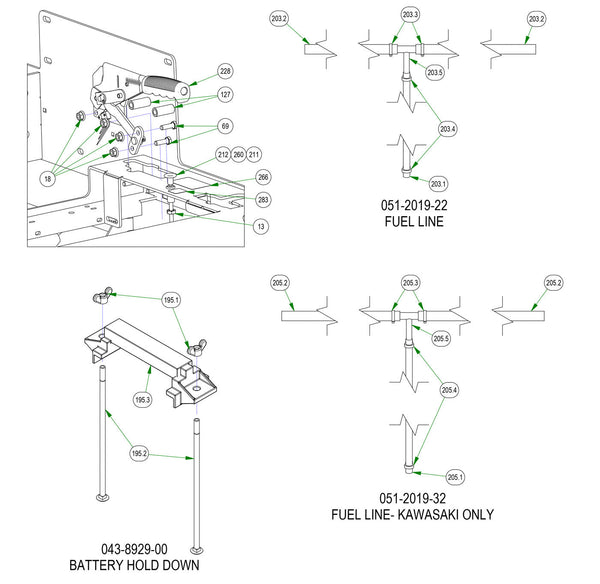 228
127
69
212 260 211
266
283
13
18

203.2
203.3
203.2
203.5
203.4
203.1
051-2019-22
FUEL LINE

195.1
195.3
195.2
043-8929-00
BATTERY HOLD DOWN

205.2
205.3
205.2
205.5
205.4
205.1
051-2019-32
FUEL LINE- KAWASAKI ONLY