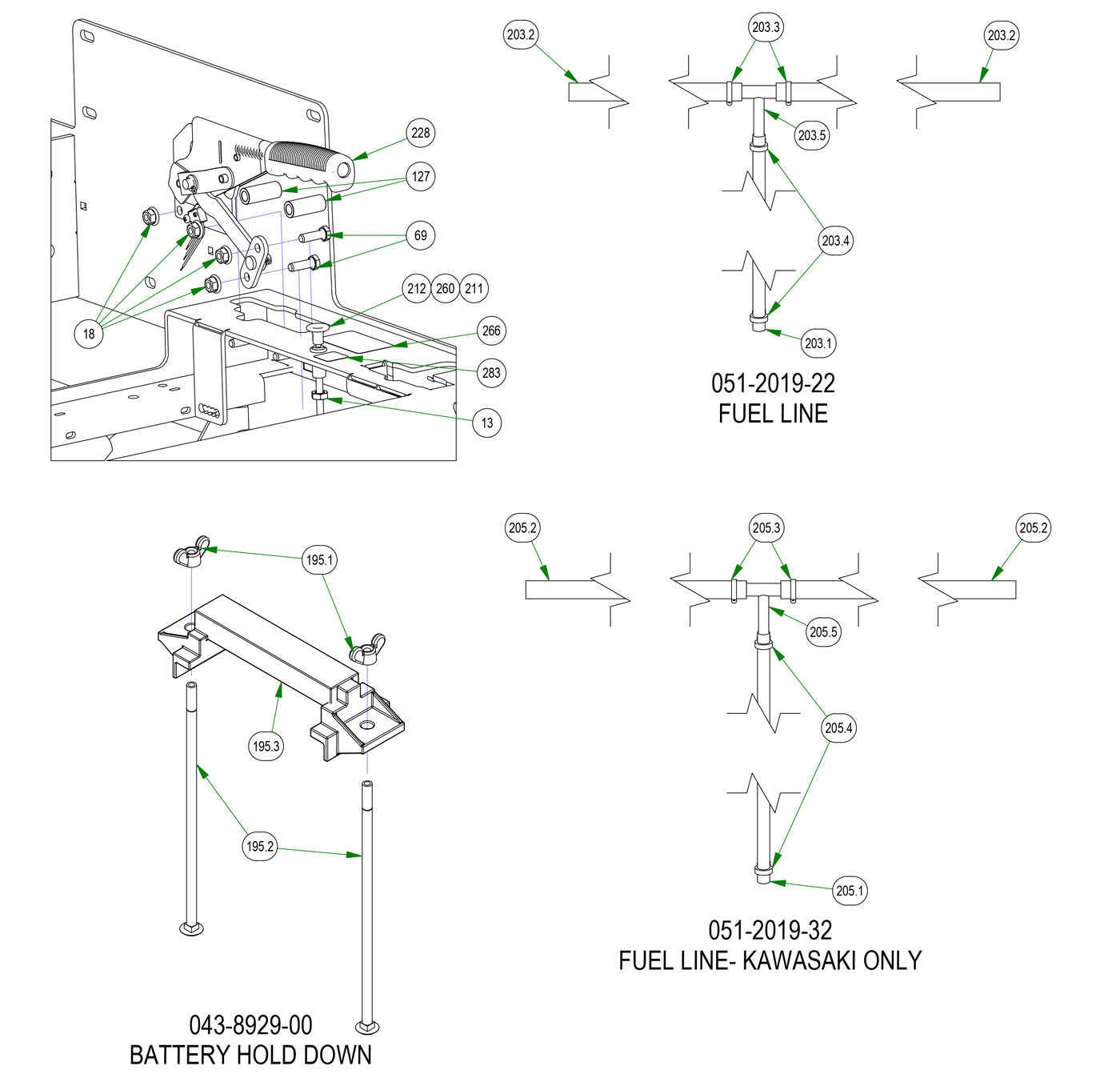 228
127
69
212 260 211
266
283
13
18

203.2
203.3
203.2
203.5
203.4
203.1
051-2019-22
FUEL LINE

195.1
195.3
195.2
043-8929-00
BATTERY HOLD DOWN

205.2
205.3
205.2
205.5
205.4
205.1
051-2019-32
FUEL LINE- KAWASAKI ONLY