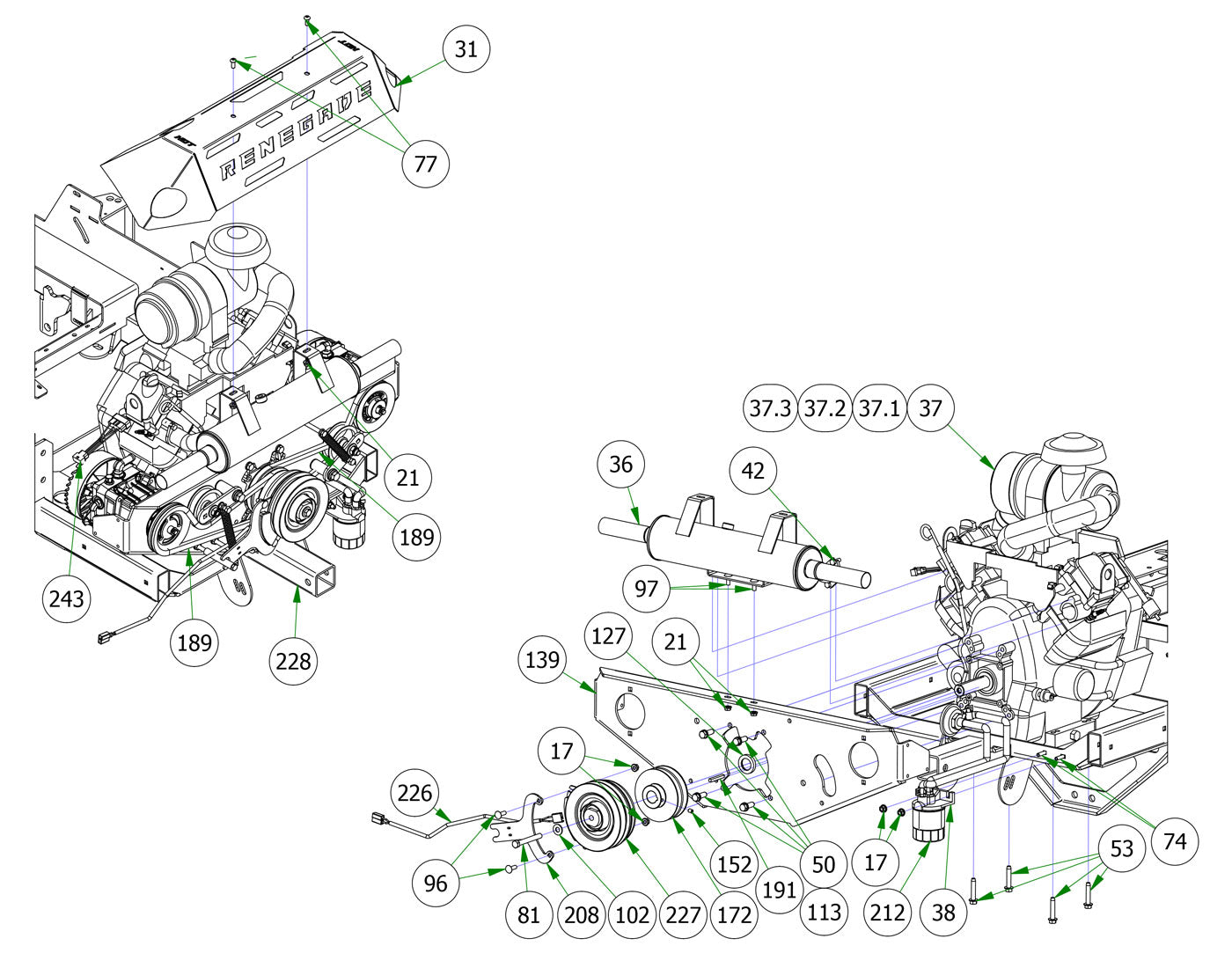 31
RENEGADE
77
21
189
243
189
228
37.3
37.2
37.1
37
36
42
97
127
21
139
17
226
96
81
208
102
227
172
152
191
50
113
17
212
38
53
74