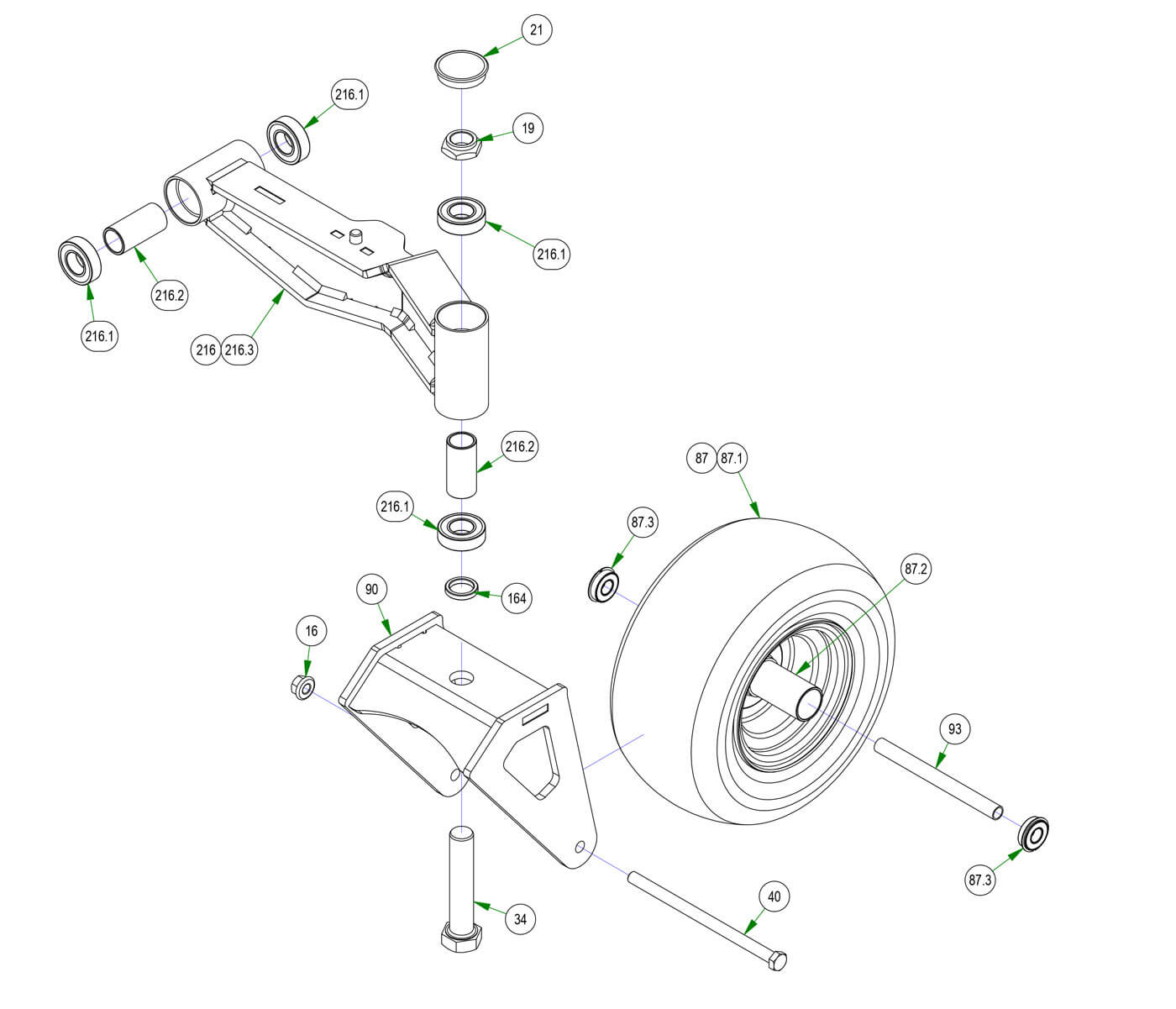 21
216.1
19
216.1
216.2
216.1
216 216.3
216.2
87 87.1
216.1
87.3
87.2
164
90
16
93
87.3
34
40