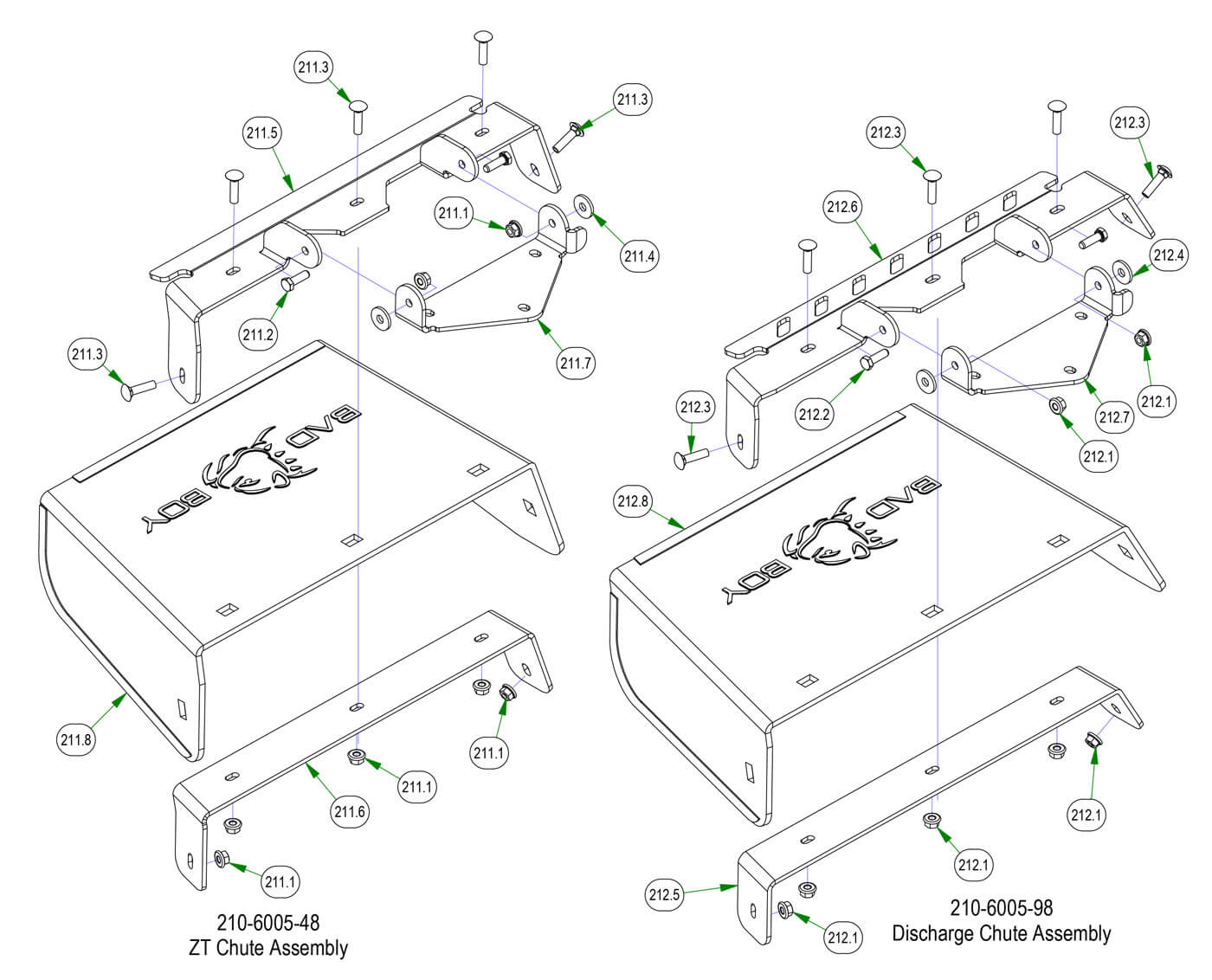 211.3
211.3
211.5
211.1
211.4
211.2
211.7
211.3
BAD BOY
211.8
211.1
211.1
211.6
211.1
210-6005-48
ZT Chute Assembly

212.3
212.3
212.6
212.4
212.1
212.2
212.7
212.3
212.1
212.8
BAD BOY
212.1
212.1
212.5
212.1
210-6005-98
Discharge Chute Assembly