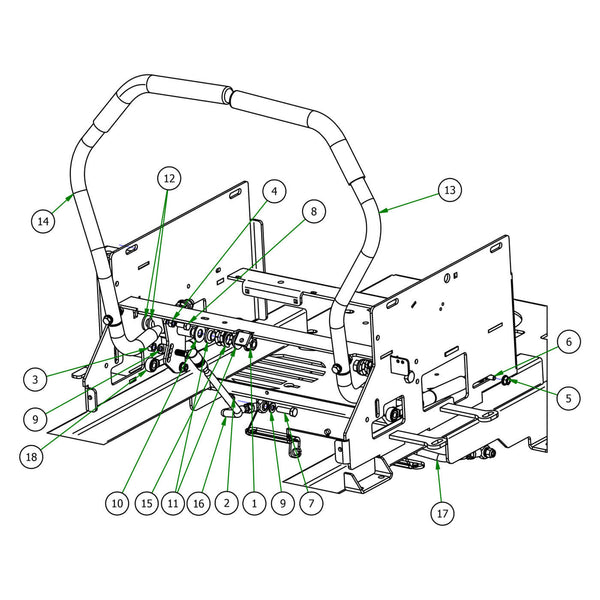 12
4
8
13
14
6
5
3
9
18
10
15
11
16
2
1
9
7
17