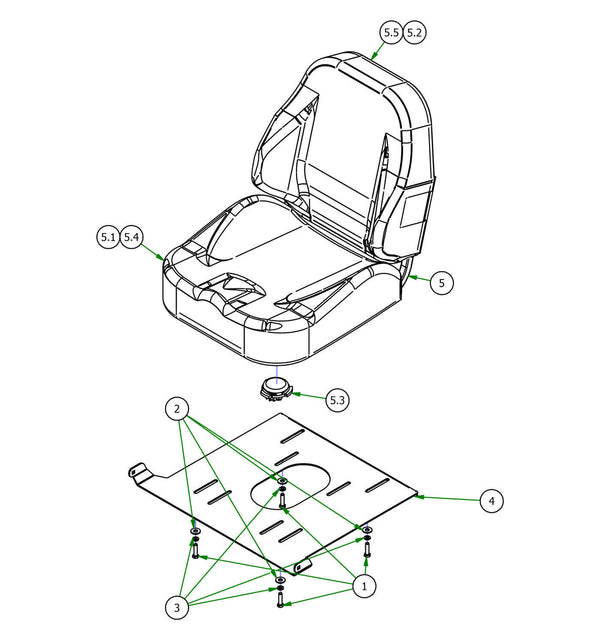 5.5
5.2
5.1
5.4
5
5.3
2
4
1
3