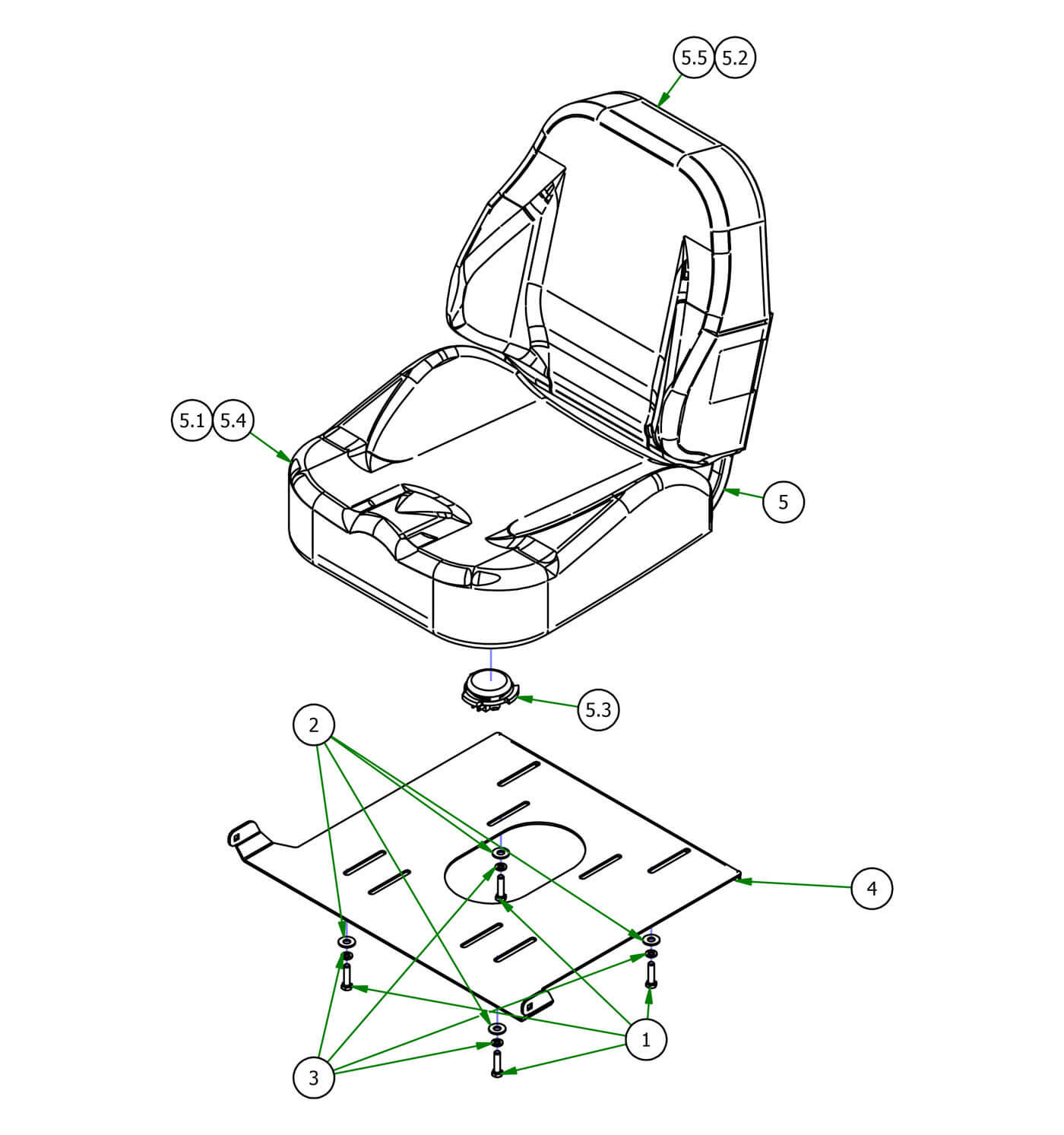 5.5 5.2

5.1 5.4

5

5.3

2

4

1

3