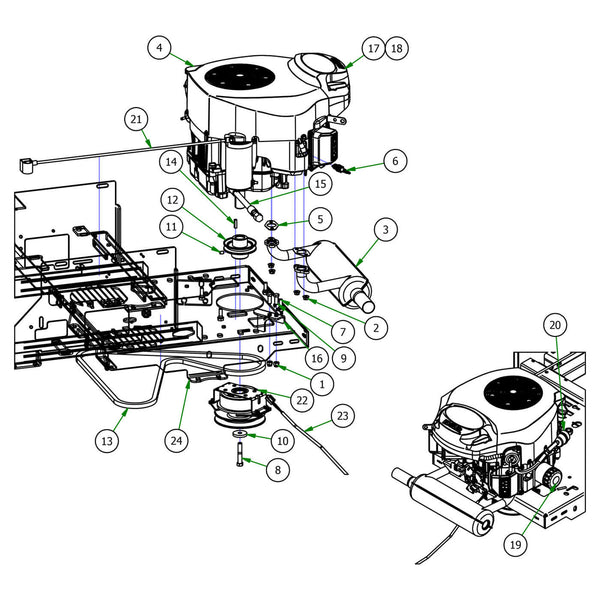 4
17
18
21
6
14
15
12
5
11
3
7
2
16
9
1
22
23
13
24
10
8
20
19