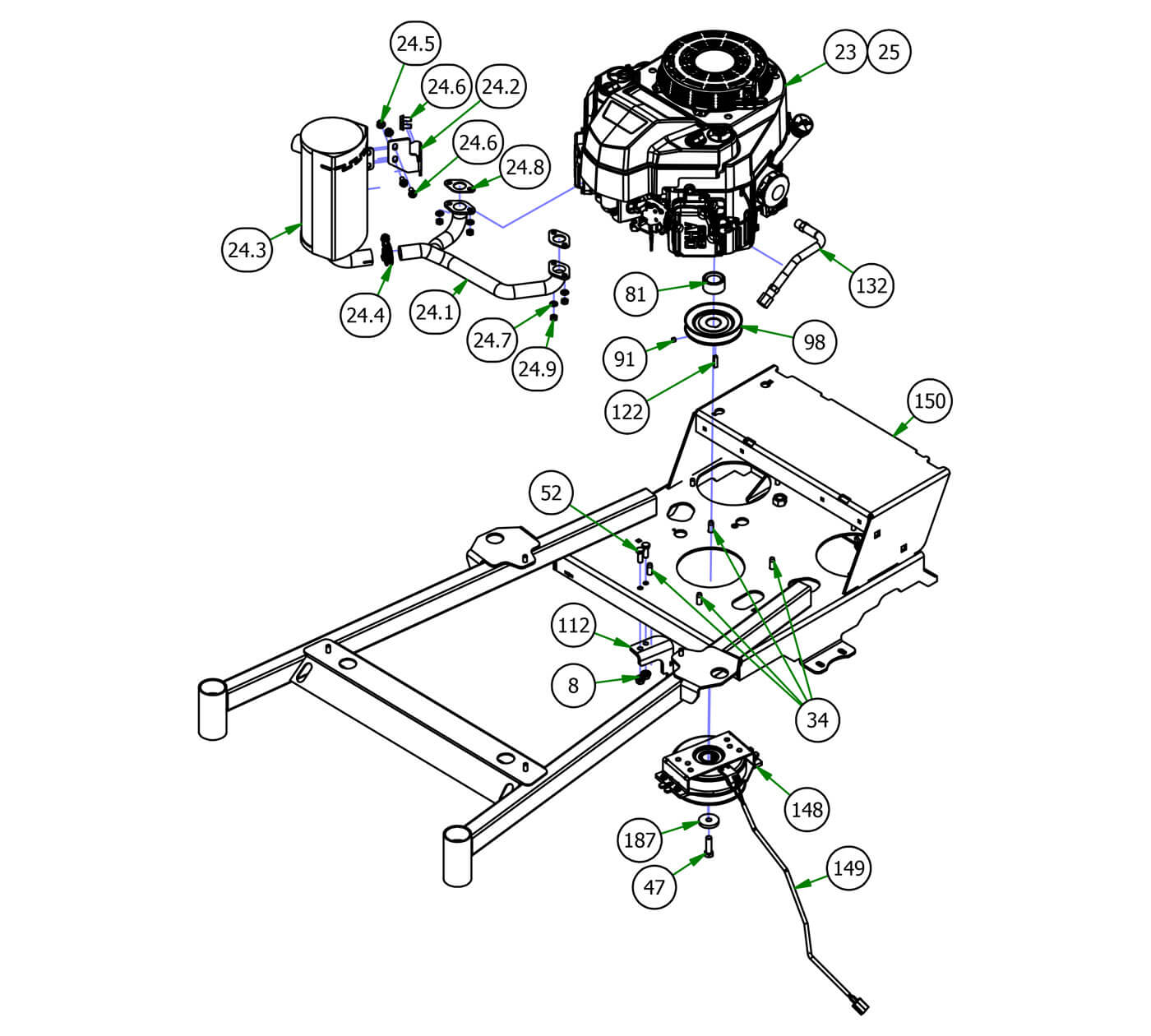 24.5
24.6
24.2
24.6
24.8
23
25
24.3
24.4
24.1
24.7
24.9
81
132
91
98
122
150
52
112
8
34
148
187
47
149