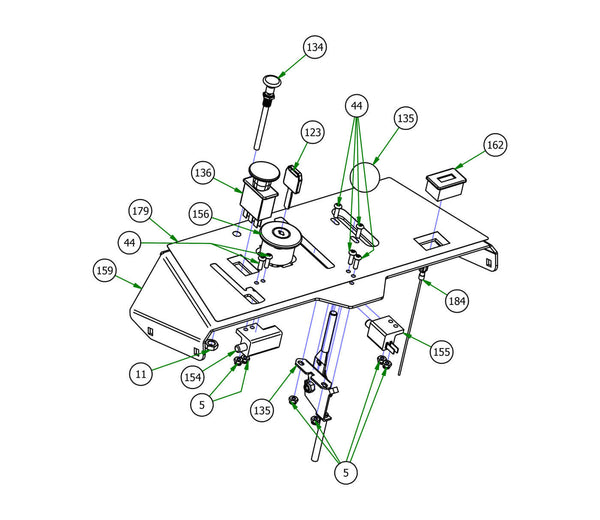 134
44
135
123
162
136
179
156
44
159
184
155
11
154
5
135
5