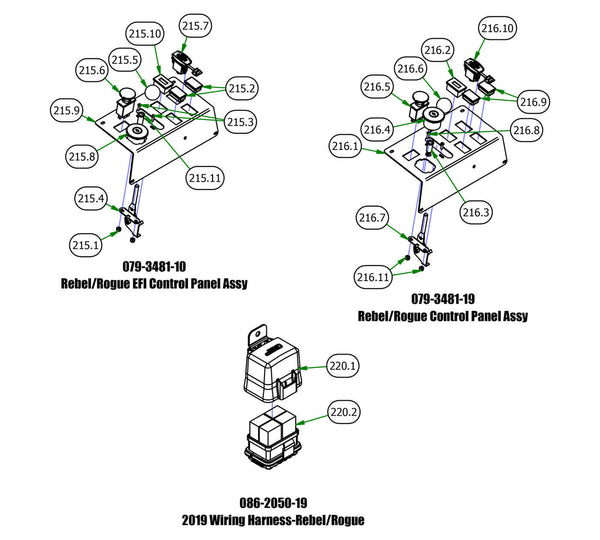 215.7
215.10
215.5
215.6
215.2
215.9
215.3
215.8
215.11
215.4
215.1

079-3481-10
Rebel/Rogue EFI Control Panel Assy

216.10
216.2
216.6
216.5
216.9
216.4
216.8
216.1
216.3
216.7
216.11

079-3481-19
Rebel/Rogue Control Panel Assy

220.1
220.2

086-2050-19
2019 Wiring Harness-Rebel/Rogue