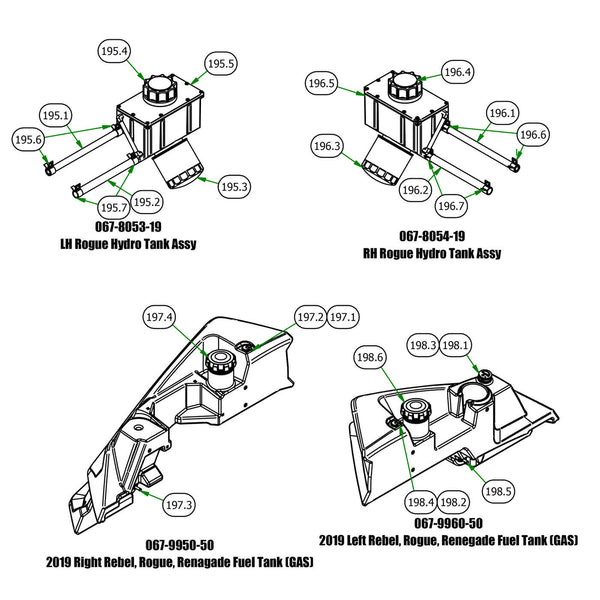 195.4
195.5
195.1
195.6
195.3
195.7
195.2
067-8053-19
LH Rogue Hydro Tank Assy

196.5
196.4
196.1
196.6
196.3
196.2
196.7
067-8054-19
RH Rogue Hydro Tank Assy

197.4
197.2
197.1
197.3
067-9950-50
2019 Right Rebel, Rogue, Renagade Fuel Tank (GAS)

198.3
198.1
198.6
198.5
198.4
198.2
067-9960-50
2019 Left Rebel, Rogue, Renegade Fuel Tank (GAS)