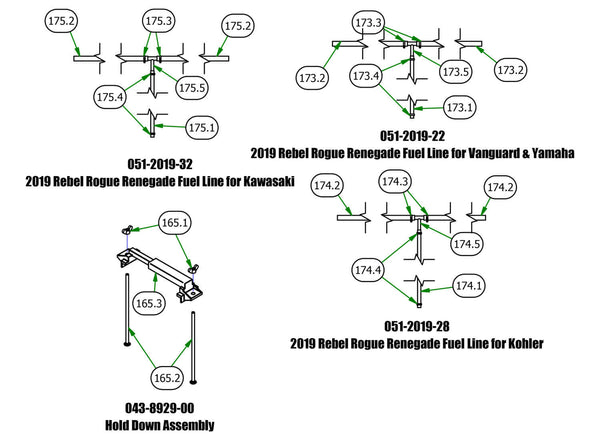 175.2
175.3
175.2
175.4
175.5
175.1

051-2019-32
2019 Rebel Rogue Renegade Fuel Line for Kawasaki

173.3
173.2
173.4
173.5
173.2
173.1

051-2019-22
2019 Rebel Rogue Renegade Fuel Line for Vanguard & Yamaha

165.1
165.3
165.2

043-8929-00
Hold Down Assembly

174.2
174.3
174.2
174.5
174.4
174.1

051-2019-28
2019 Rebel Rogue Renegade Fuel Line for Kohler