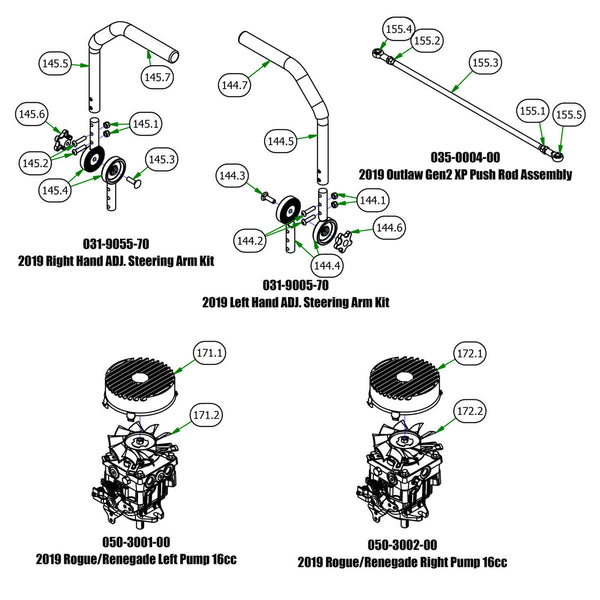 145.5
145.7
145.6
145.1
145.2
145.3
145.4
031-9055-70
2019 Right Hand ADJ. Steering Arm Kit

144.7
144.5
144.3
144.1
144.2
144.6
144.4
031-9005-70
2019 Left Hand ADJ. Steering Arm Kit

155.4
155.2
155.3
155.1
155.5
035-0004-00
2019 Outlaw Gen2 XP Push Rod Assembly

171.1
171.2
050-3001-00
2019 Rogue/Renegade Left Pump 16cc

172.1
172.2
050-3002-00
2019 Rogue/Renegade Right Pump 16cc