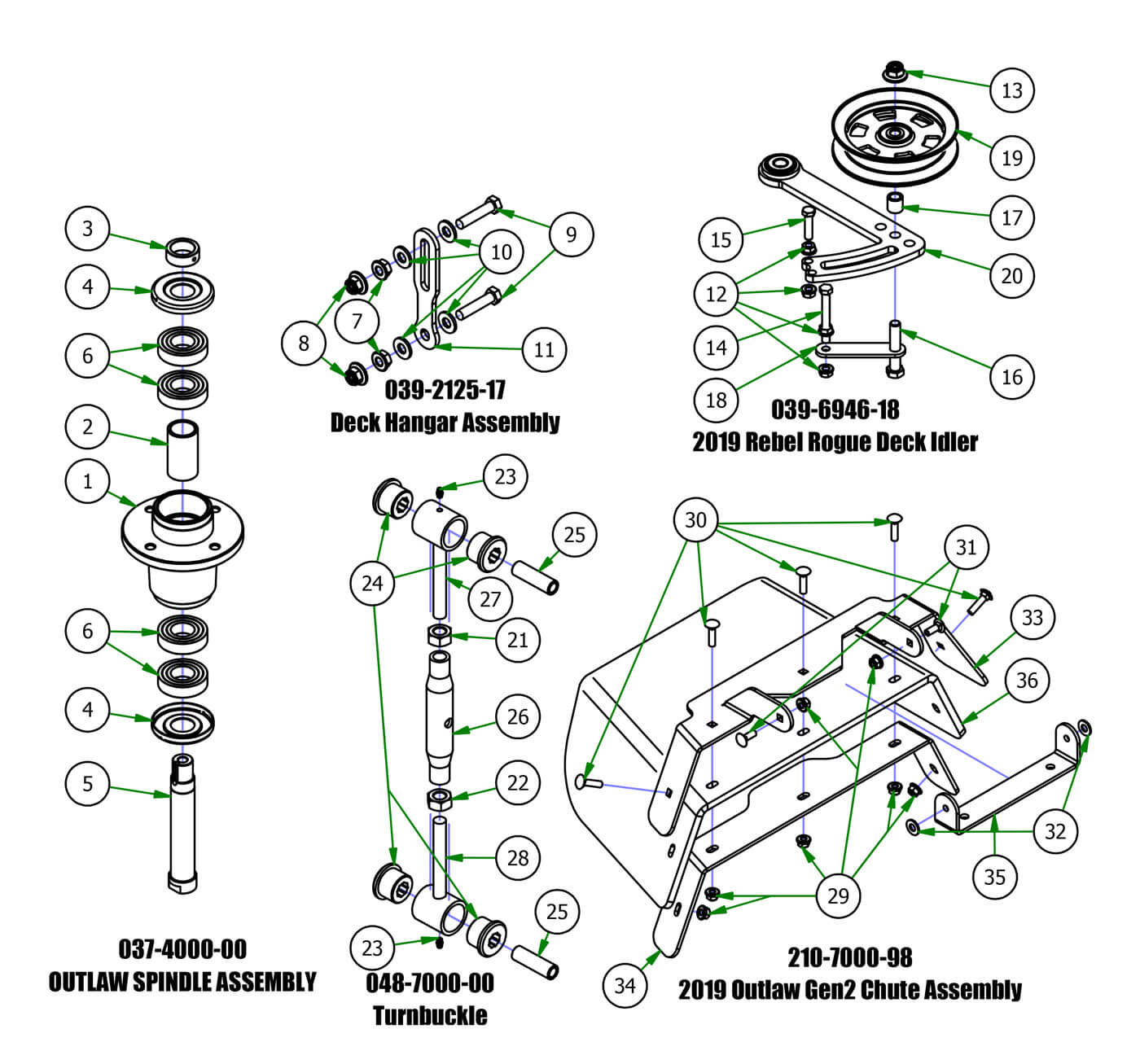 3
4
6
2
1
6
4
5
037-4000-00
OUTLAW SPINDLE ASSEMBLY

9
10
7
8
11
039-2125-17
Deck Hangar Assembly

13
19
17
15
20
12
14
16
18
039-6946-18
2019 Rebel Rogue Deck Idler

23
25
24
27
21
26
22
28
25
23
048-7000-00
Turnbuckle

30
31
33
36
32
35
29
34
210-7000-98
2019 Outlaw Gen2 Chute Assembly