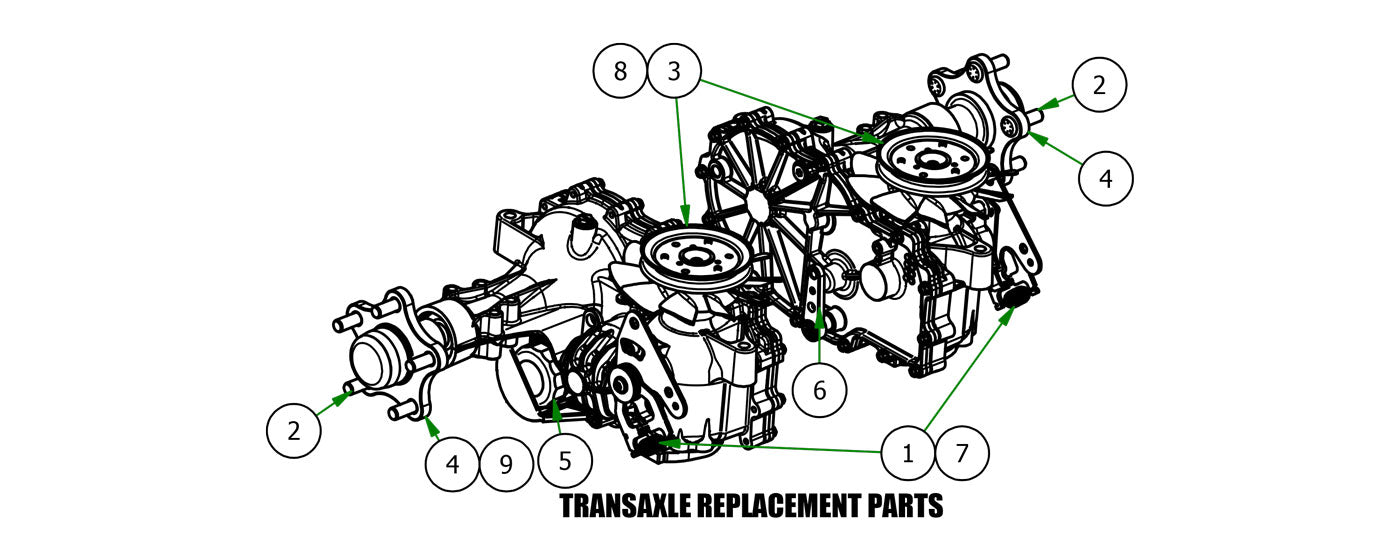 8 3

2

4

6

2

4 9 5

1 7

TRANSAXLE REPLACEMENT PARTS