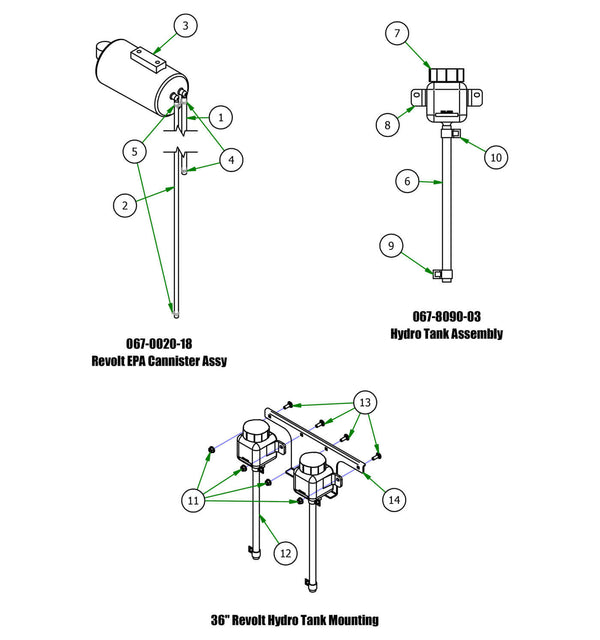 3

1

5

4

2

067-0020-18
Revolt EPA Cannister Assy

7

8

10

6

9

067-8090-03
Hydro Tank Assembly

13

11

14

12

36" Revolt Hydro Tank Mounting