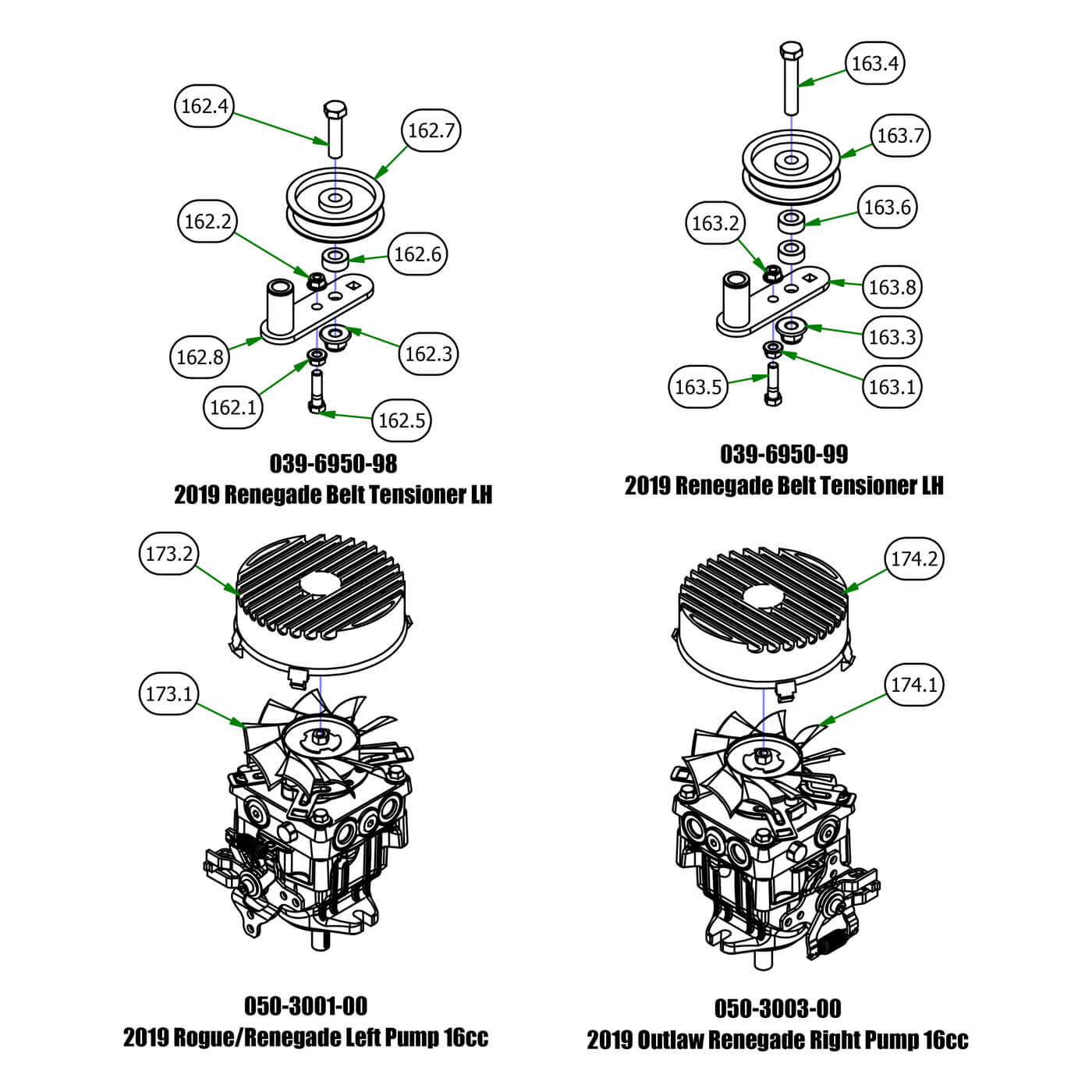 162.4

162.7

162.2

162.6

162.8

162.3

162.1

162.5

039-6950-98
2019 Renegade Belt Tensioner LH

163.4

163.7

163.6

163.2

163.8

163.3

163.5

163.1

039-6950-99
2019 Renegade Belt Tensioner LH

173.2

173.1

050-3001-00
2019 Rogue/Renegade Left Pump 16cc

174.2

174.1

050-3003-00
2019 Outlaw Renegade Right Pump 16cc