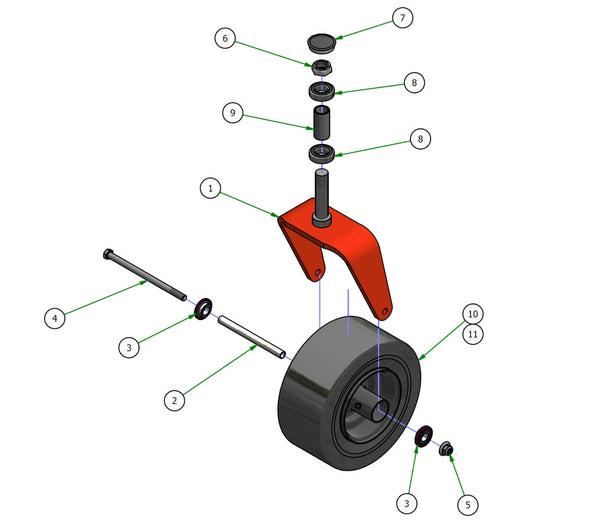 7
6
8
9
8
1
4
3
2
10
11
3
5