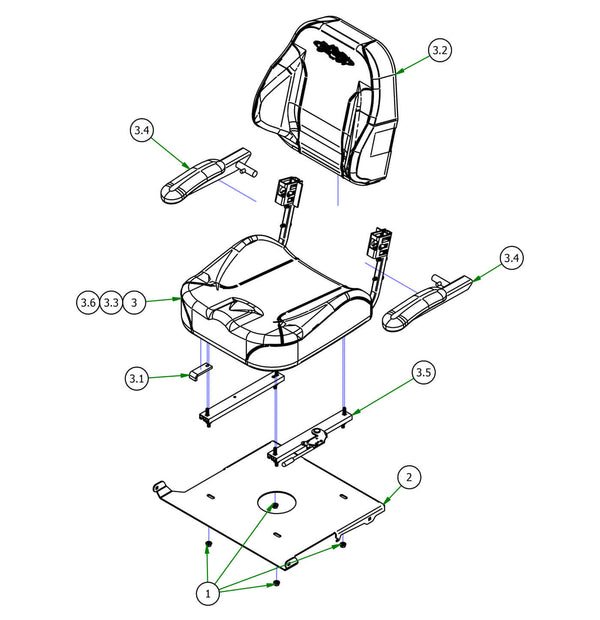 3.2
3.4
3.4
3.6
3.3
3
3.1
3.5
2
1