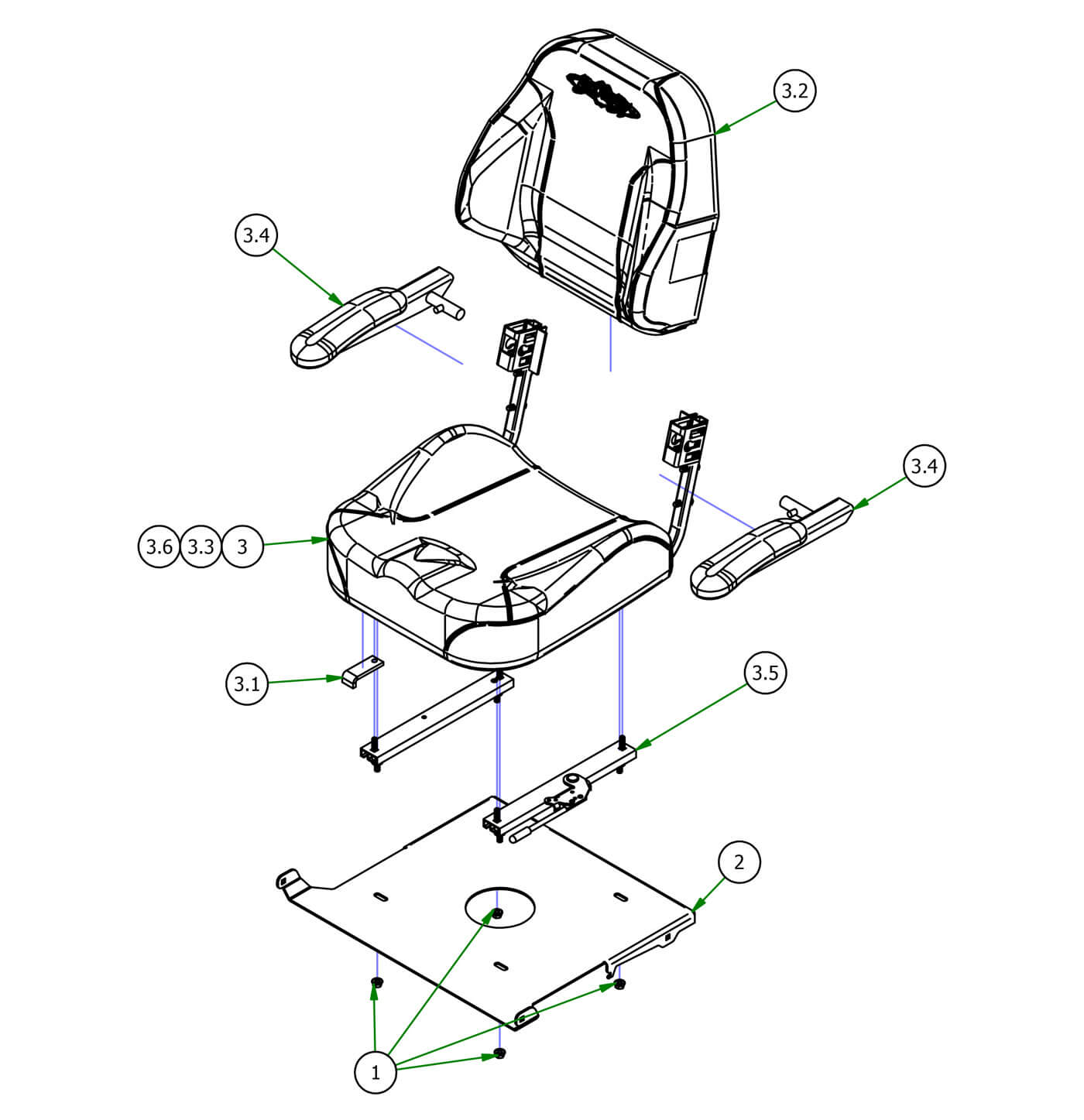 3.2

3.4

3.4

3.6 3.3 3

3.1

3.5

2

1