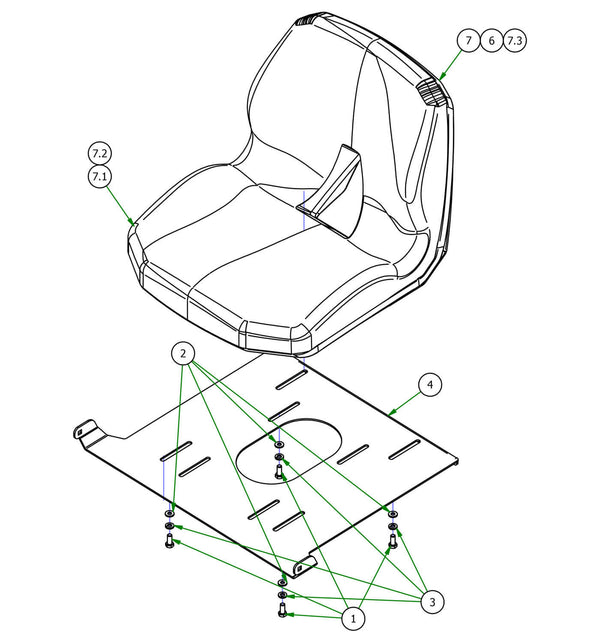 7 6 7.3

7.2
7.1

2

4

3

1