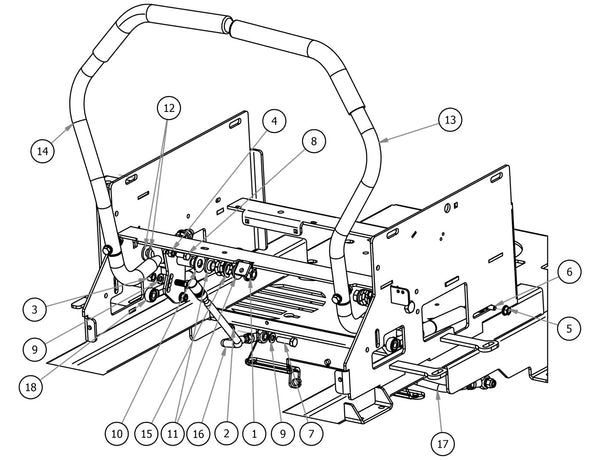 12
4
8
13
14
6
5
3
9
18
10
15
11
16
2
1
9
7
17