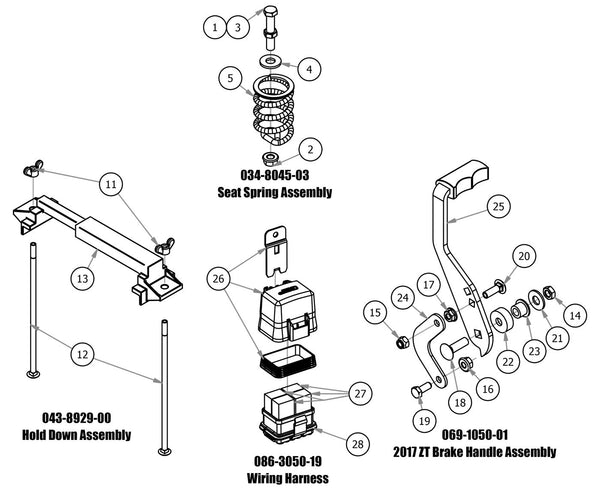 1 3
4
5
2
034-8045-03
Seat Spring Assembly

11
13
12
043-8929-00
Hold Down Assembly

26
27
28
086-3050-19
Wiring Harness

25
20
17
24
15
14
21
23
22
16
18
19
069-1050-01
2017 ZT Brake Handle Assembly