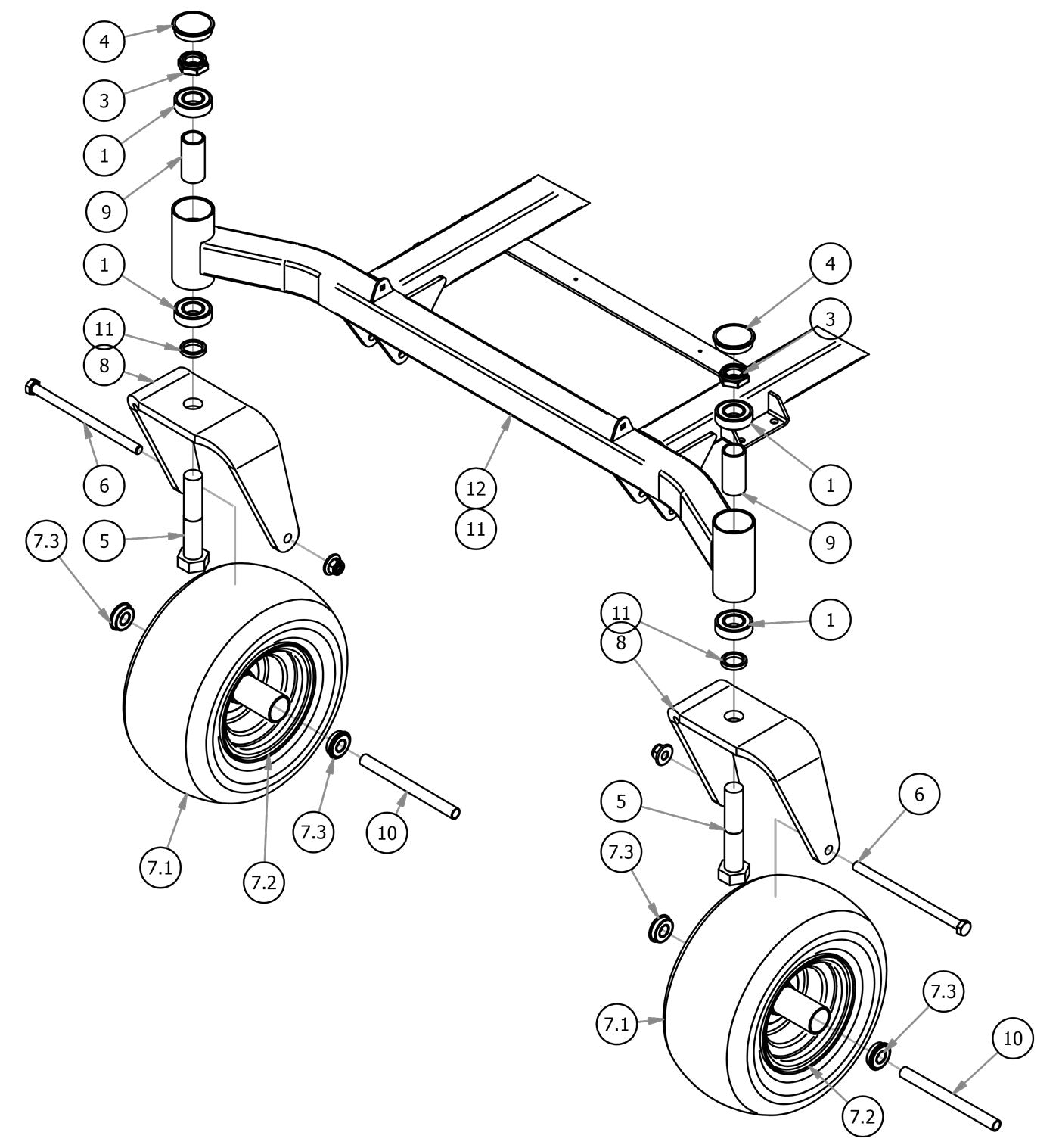 4
3
1
9
1
11
8
6
5
7.3
7.1
7.2
7.3
10
12
11
4
3
1
9
1
11
8
5
7.3
6
7.1
7.2
7.3
10