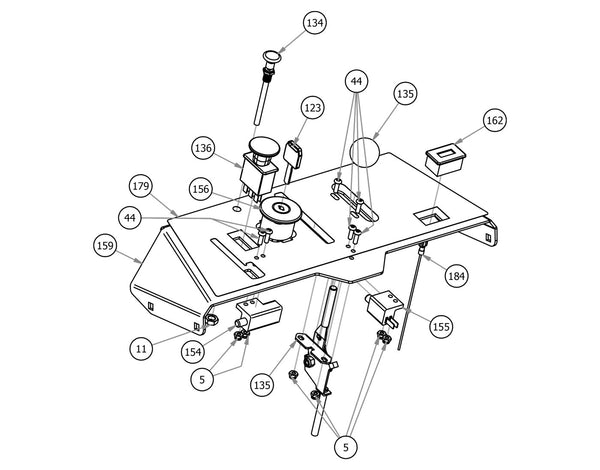 134
44
135
123
162
136
179
156
44
159
184
155
11
154
5
135
5