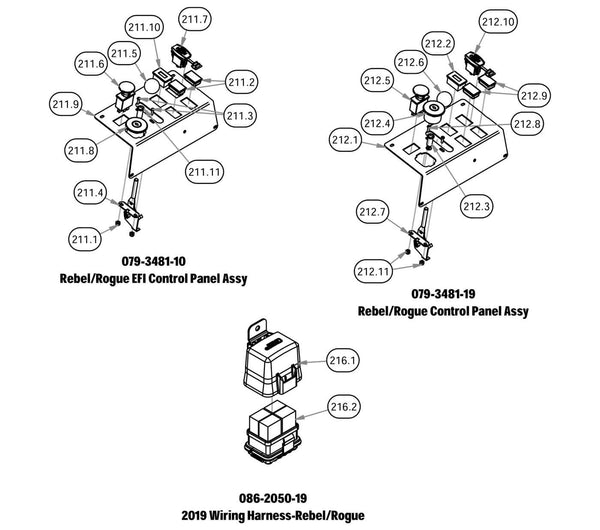 211.7
211.10
211.5
211.6
211.2
211.9
211.3
211.8
211.11
211.4
211.1
079-3481-10
Rebel/Rogue EFI Control Panel Assy

212.10
212.2
212.6
212.5
212.9
212.4
212.8
212.1
212.3
212.7
212.11
079-3481-19
Rebel/Rogue Control Panel Assy

216.1
216.2
086-2050-19
2019 Wiring Harness-Rebel/Rogue