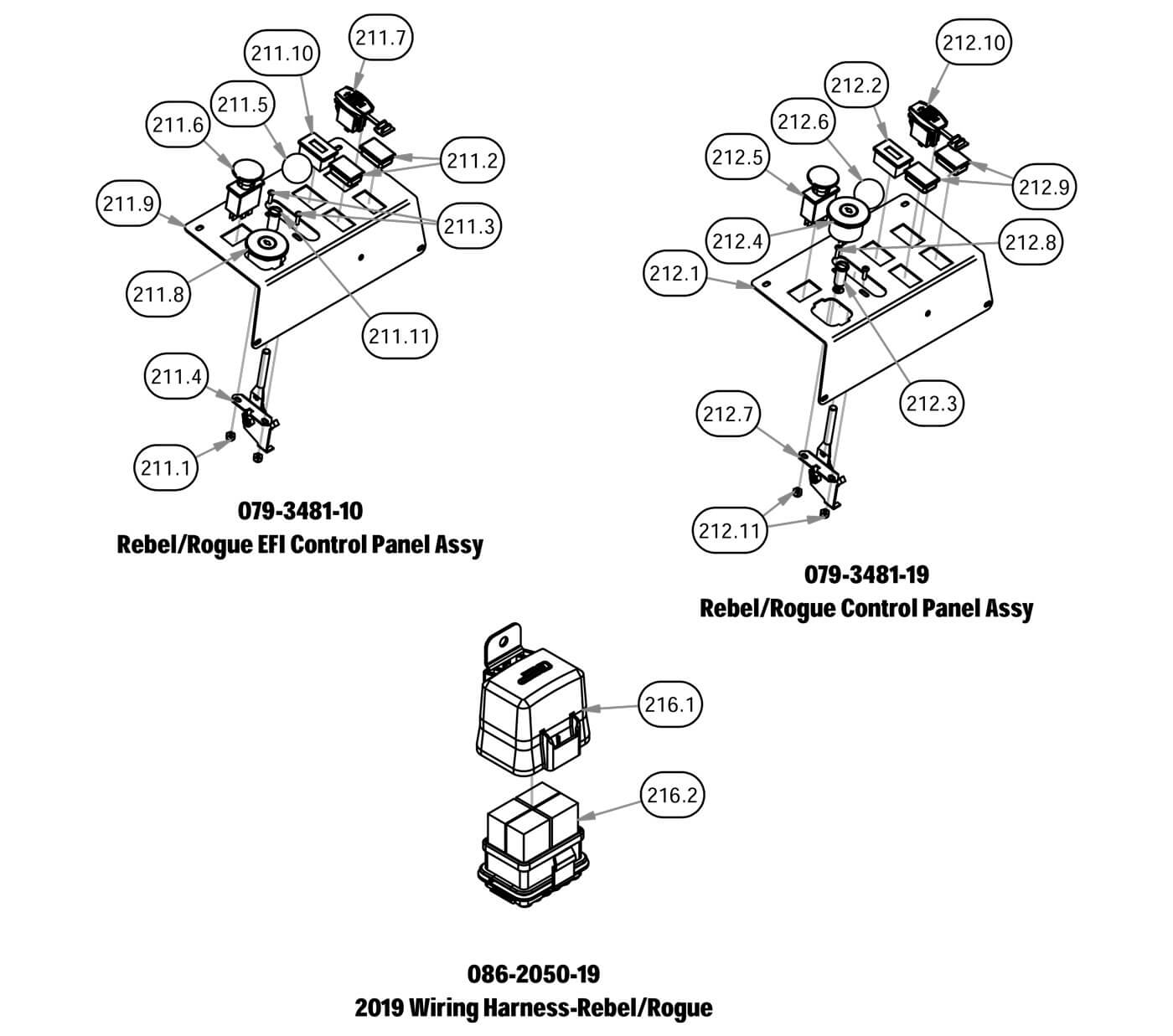 211.7
211.10
211.5
211.6
211.2
211.9
211.3
211.8
211.11
211.4
211.1

079-3481-10
Rebel/Rogue EFI Control Panel Assy

212.10
212.2
212.6
212.5
212.9
212.4
212.8
212.1
212.3
212.7
212.11

079-3481-19
Rebel/Rogue Control Panel Assy

216.1
216.2

086-2050-19
2019 Wiring Harness-Rebel/Rogue