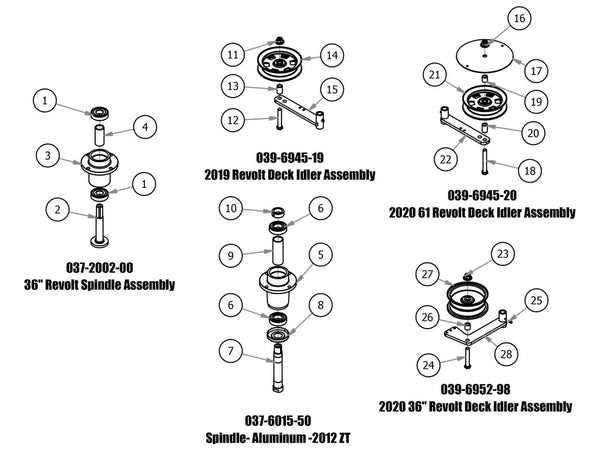 1
4
3
1
2
037-2002-00
36" Revolt Spindle Assembly

11
14
13
15
12
039-6945-19
2019 Revolt Deck Idler Assembly

10
6
9
5
6
8
7
037-6015-50
Spindle- Aluminum -2012 ZT

16
17
21
19
20
22
18
039-6945-20
2020 61 Revolt Deck Idler Assembly

23
27
25
26
28
24
039-6952-98
2020 36" Revolt Deck Idler Assembly