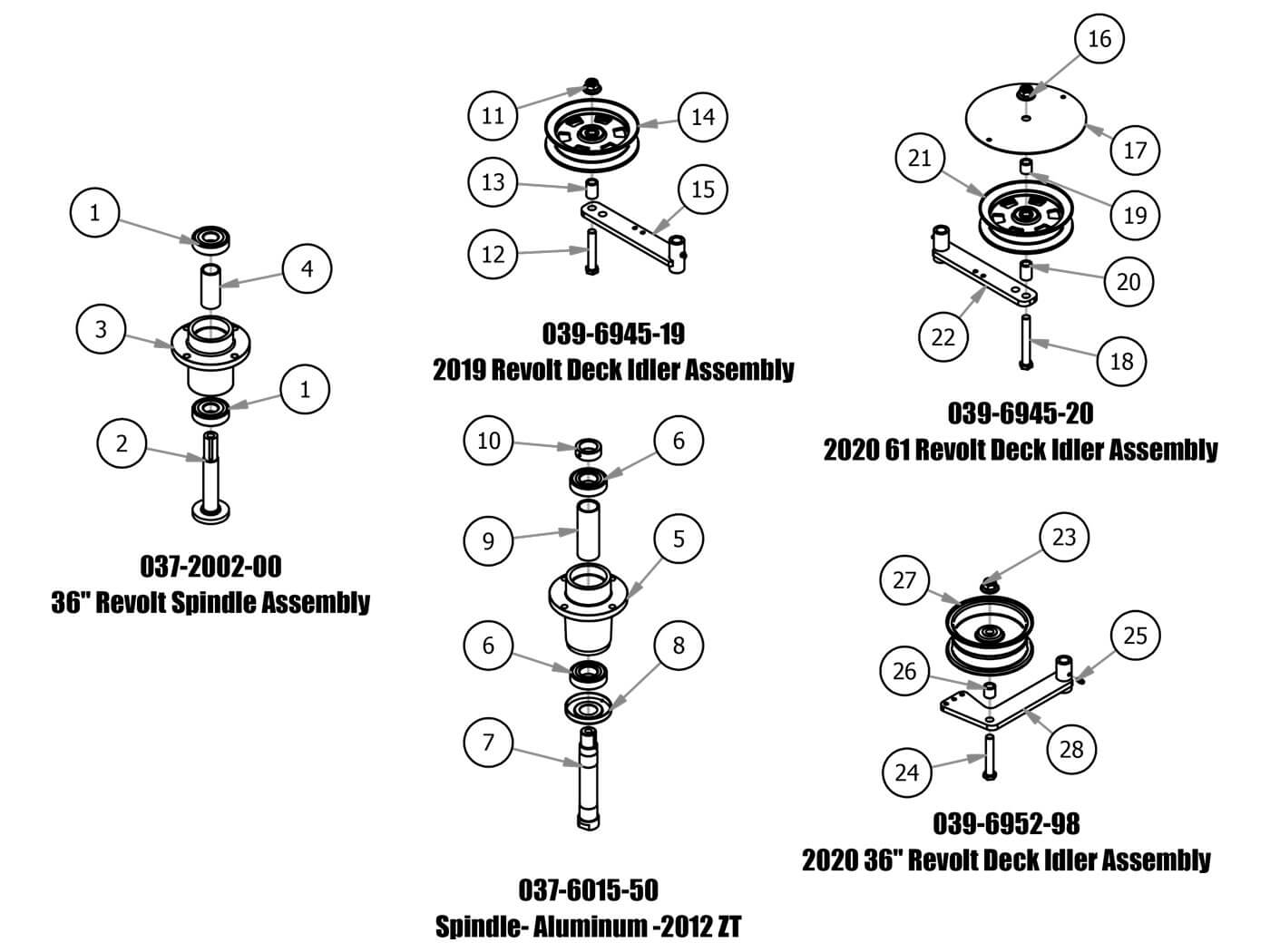 1
4
3
1
2
037-2002-00
36" Revolt Spindle Assembly

11
14
13
15
12
039-6945-19
2019 Revolt Deck Idler Assembly

10
6
9
5
6
8
7
037-6015-50
Spindle- Aluminum -2012 ZT

16
17
21
19
20
22
18
039-6945-20
2020 61 Revolt Deck Idler Assembly

23
27
25
26
28
24
039-6952-98
2020 36" Revolt Deck Idler Assembly