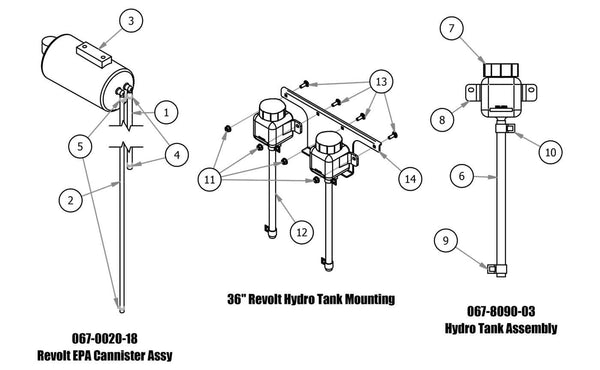 3

1

5

4

2

067-0020-18
Revolt EPA Cannister Assy

13

11

14

12

36" Revolt Hydro Tank Mounting

7

8

10

6

9

067-8090-03
Hydro Tank Assembly