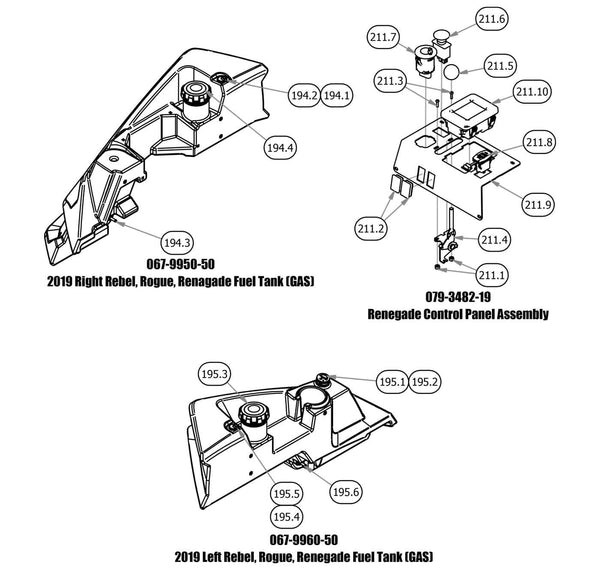 194.2 194.1

194.4

194.3

067-9950-50
2019 Right Rebel, Rogue, Renagade Fuel Tank (GAS)

211.7

211.6

211.5

211.3

211.10

211.8

211.9

211.2

211.4

211.1

079-3482-19
Renegade Control Panel Assembly

195.3

195.1 195.2

195.5

195.6

195.4

067-9960-50
2019 Left Rebel, Rogue, Renegade Fuel Tank (GAS)