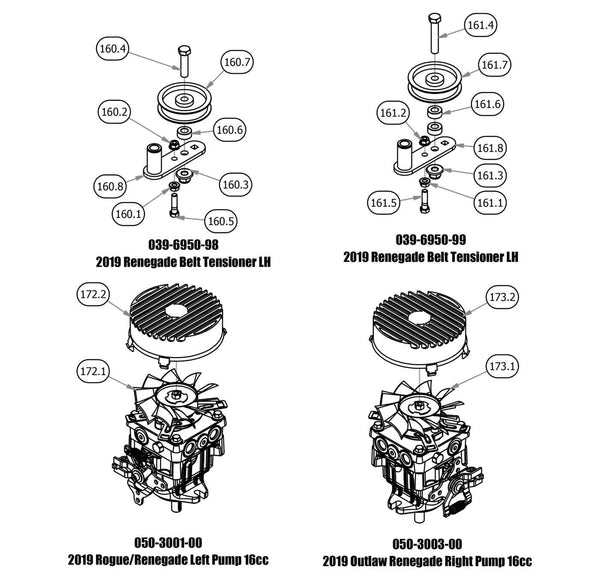 160.4

160.7

160.2

160.6

160.8

160.3

160.1

160.5

039-6950-98
2019 Renegade Belt Tensioner LH

161.4

161.7

161.6

161.2

161.8

161.3

161.5

161.1

039-6950-99
2019 Renegade Belt Tensioner LH

172.2

172.1

050-3001-00
2019 Rogue/Renegade Left Pump 16cc

173.2

173.1

050-3003-00
2019 Outlaw Renegade Right Pump 16cc