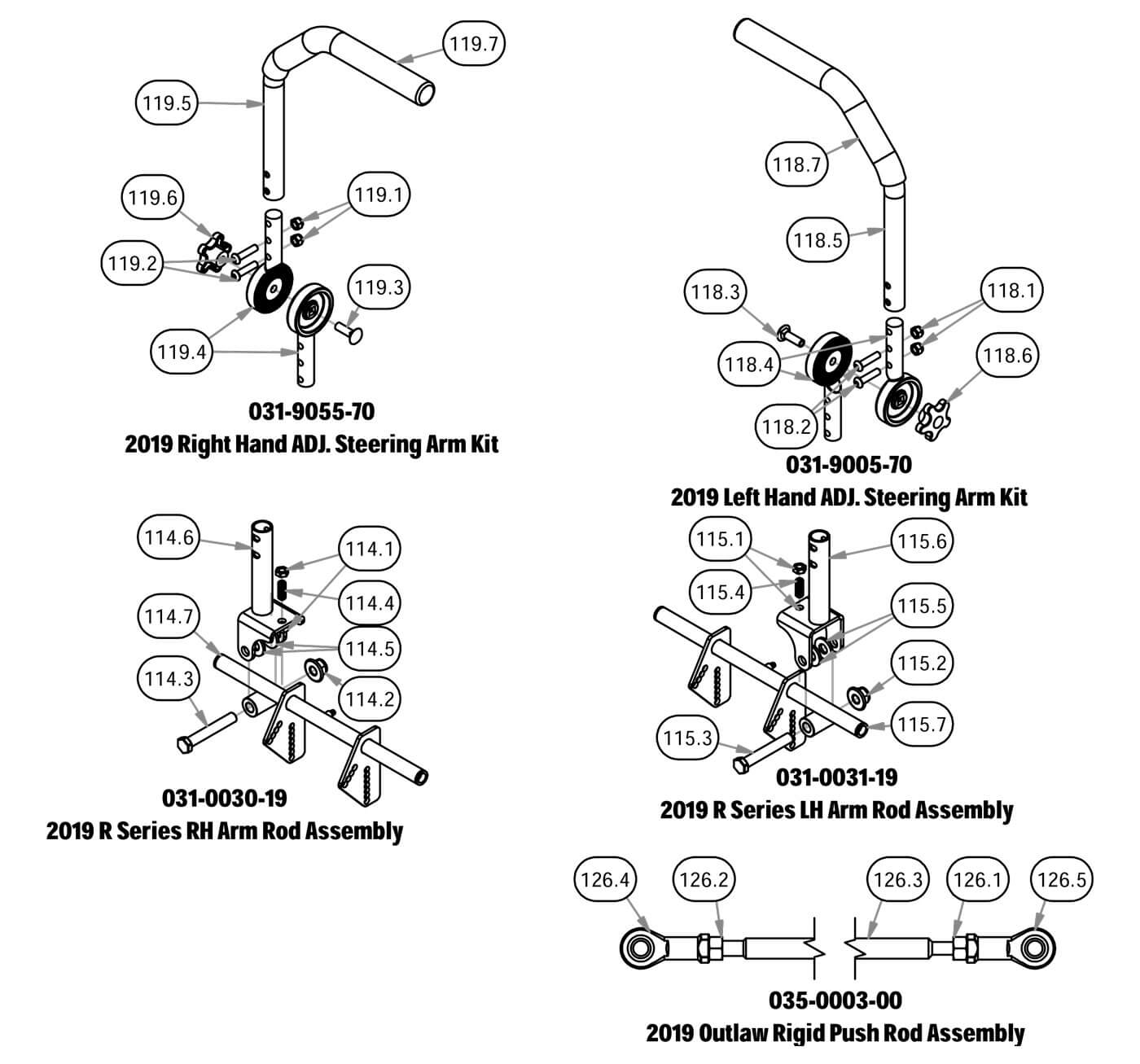 119.7

119.5

119.6

119.1

119.2

119.3

119.4

031-9055-70
2019 Right Hand ADJ. Steering Arm Kit

118.7

118.5

118.3

118.1

118.4

118.6

118.2

031-9005-70
2019 Left Hand ADJ. Steering Arm Kit

114.6

114.1

114.4

114.7

114.5

114.3

114.2

031-0030-19
2019 R Series RH Arm Rod Assembly

115.1

115.6

115.4

115.5

115.2

115.7

115.3

031-0031-19
2019 R Series LH Arm Rod Assembly

126.4

126.2

126.3

126.1

126.5

035-0003-00
2019 Outlaw Rigid Push Rod Assembly