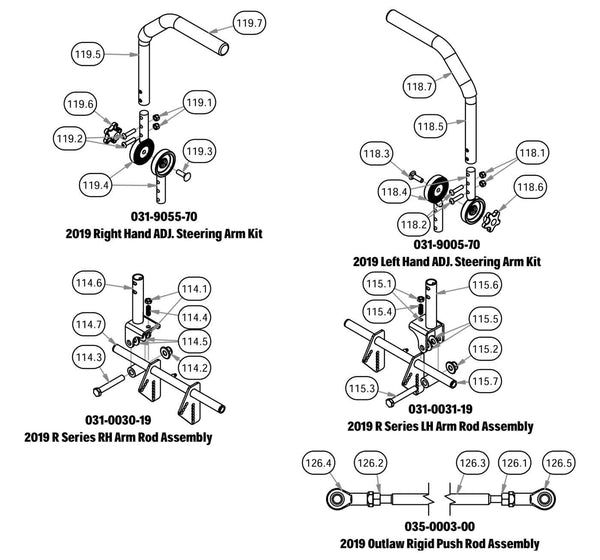 119.7
119.5
119.6
119.1
119.2
119.3
119.4
031-9055-70
2019 Right Hand ADJ. Steering Arm Kit

118.7
118.5
118.3
118.1
118.4
118.6
118.2
031-9005-70
2019 Left Hand ADJ. Steering Arm Kit

114.6
114.1
114.4
114.7
114.5
114.3
114.2
031-0030-19
2019 R Series RH Arm Rod Assembly

115.1
115.6
115.4
115.5
115.2
115.7
115.3
031-0031-19
2019 R Series LH Arm Rod Assembly

126.4
126.2
126.3
126.1
126.5
035-0003-00
2019 Outlaw Rigid Push Rod Assembly