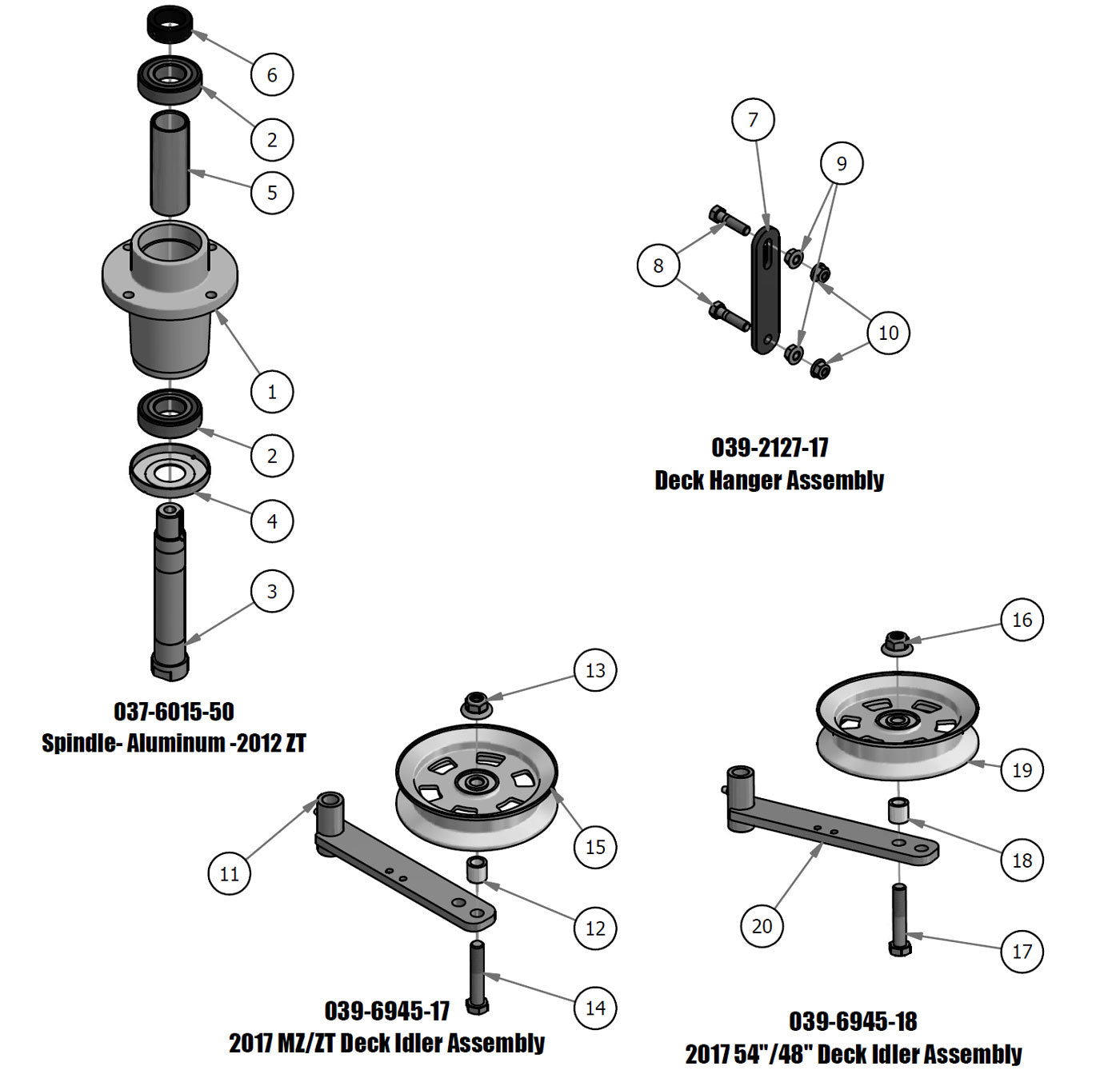 6
2
5
1
2
4
3

037-6015-50
Spindle- Aluminum -2012 ZT

7
9
8
10

039-2127-17
Deck Hanger Assembly

13
15
11
12
14

039-6945-17
2017 MZ/ZT Deck Idler Assembly

16
19
18
20
17

039-6945-18
2017 54"/48" Deck Idler Assembly