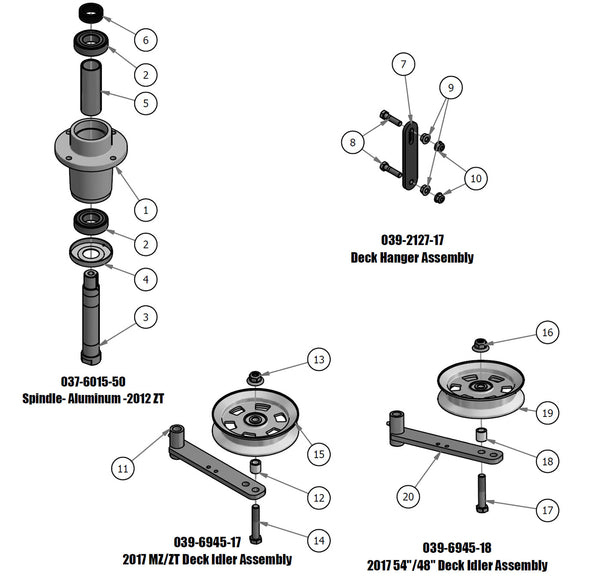 6

2

5

1

2

4

3

037-6015-50
Spindle- Aluminum -2012 ZT

7

9

8

10

039-2127-17
Deck Hanger Assembly

13

15

11

12

14

039-6945-17
2017 MZ/ZT Deck Idler Assembly

16

19

18

20

17

039-6945-18
2017 54"/48" Deck Idler Assembly