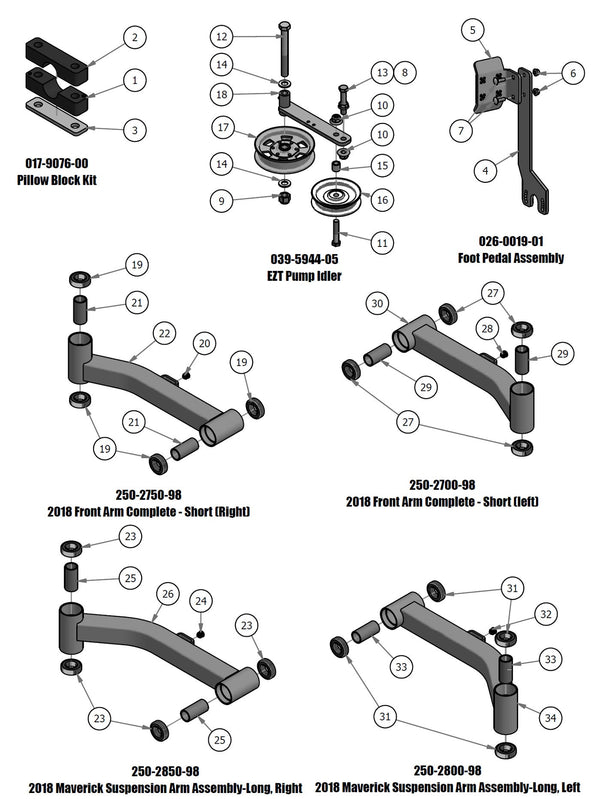 2
1
3
017-9076-00
Pillow Block Kit

12
14
18
17
14
9
13
8
10
10
15
16
11
039-5944-05
EZT Pump Idler

5
6
7
4
026-0019-01
Foot Pedal Assembly

19
21
22
20
19
21
19
250-2750-98
2018 Front Arm Complete - Short (Right)

30
27
28
29
29
27
250-2700-98
2018 Front Arm Complete - Short (left)

23
25
26
24
23
23
25
250-2850-98
2018 Maverick Suspension Arm Assembly-Long, Right

31
32
33
33
31
34
250-2800-98
2018 Maverick Suspension Arm Assembly-Long, Left