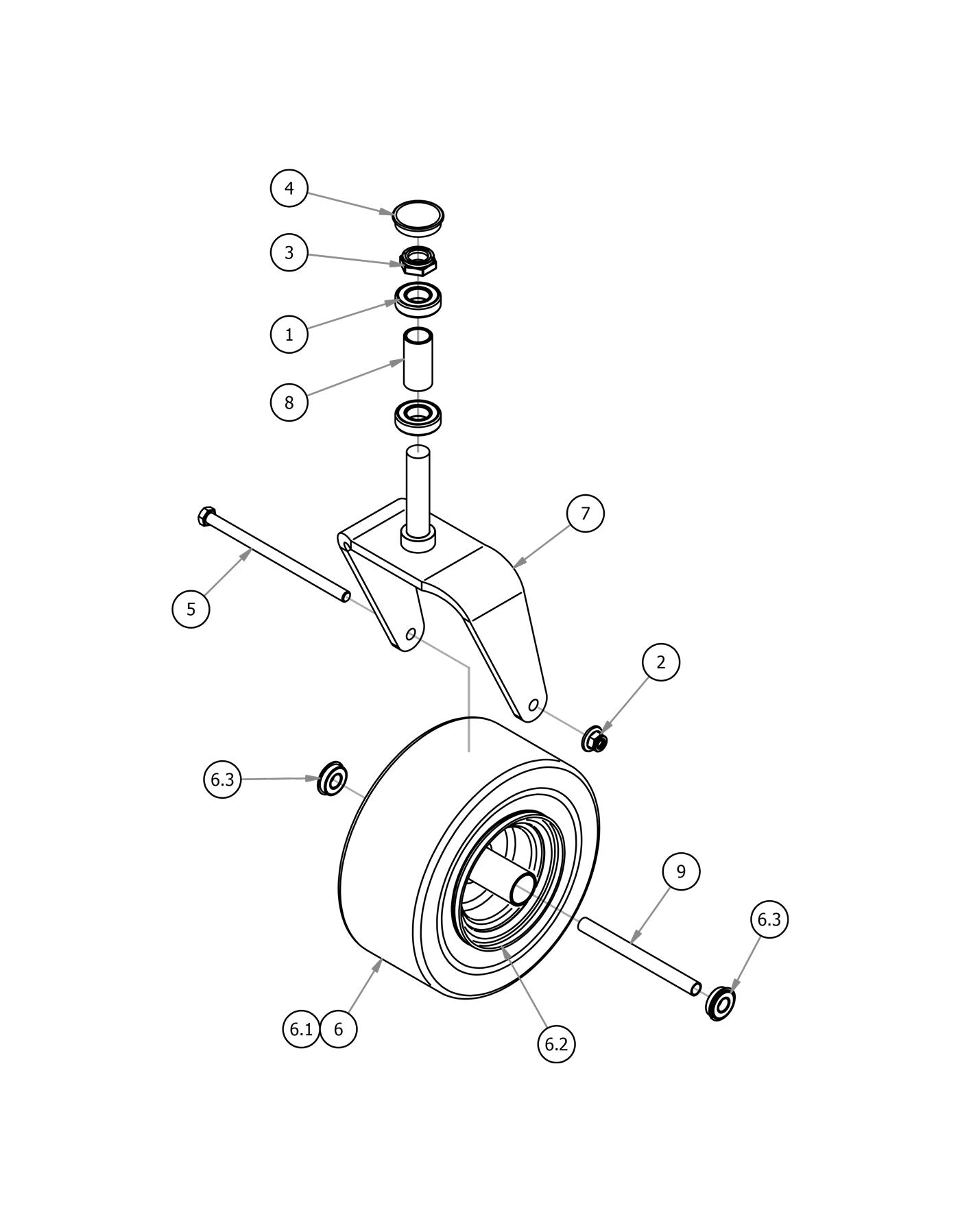 4
3
1
8
7
5
2
6.3
9
6.3
6.1
6
6.2