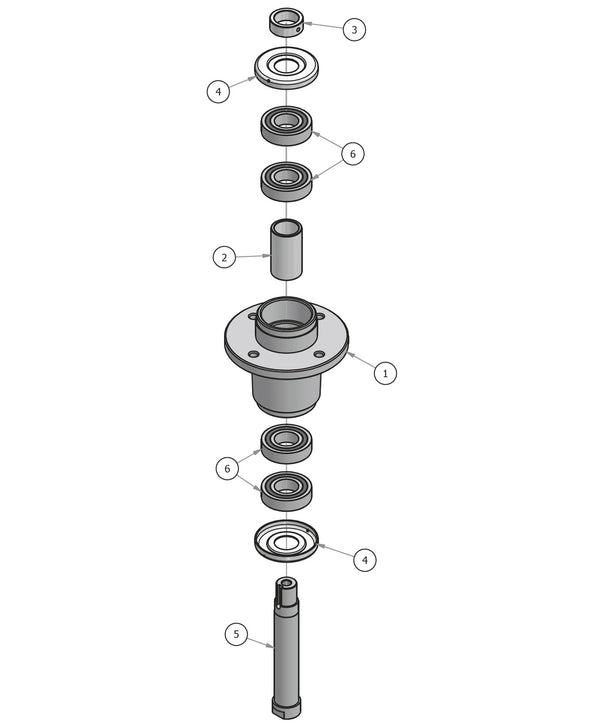 3
4
6
2
1
6
4
5