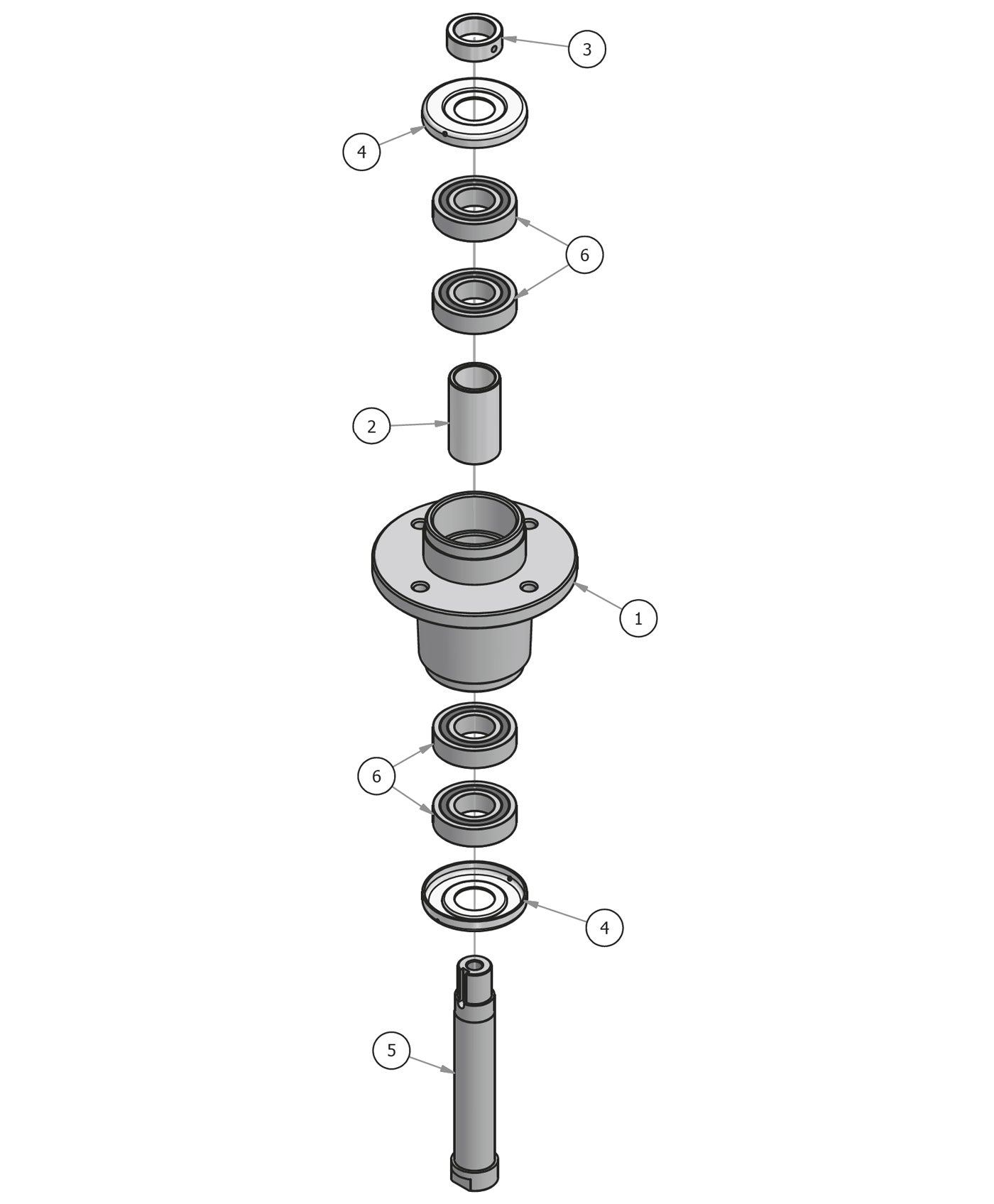 3

4

6

2

1

6

4

5