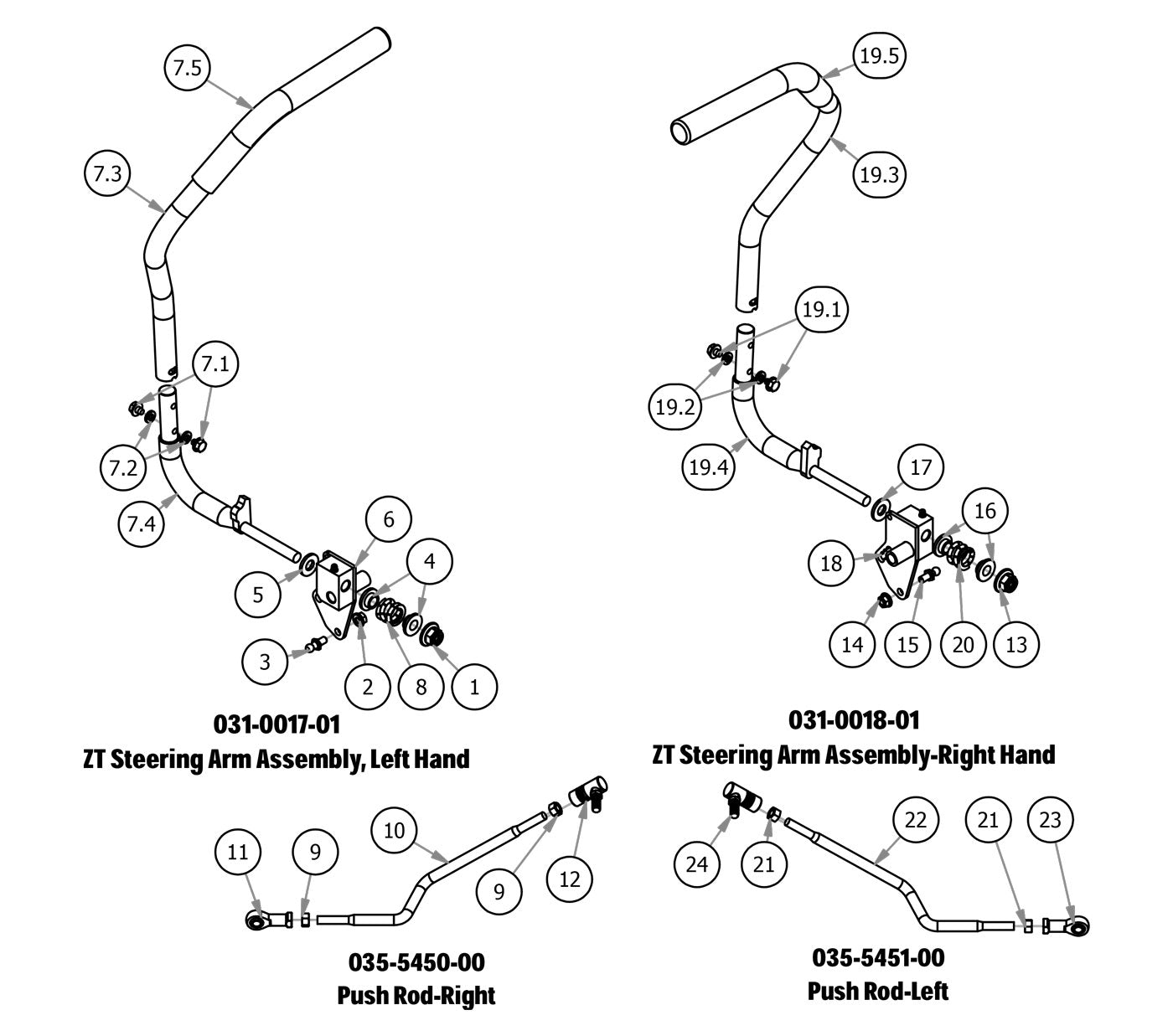 7.5
7.3
7.1
7.2
7.4
6
5
4
3
2
8
1

031-0017-01
ZT Steering Arm Assembly, Left Hand

19.5
19.3
19.1
19.2
19.4
17
16
18
14
15
20
13

031-0018-01
ZT Steering Arm Assembly-Right Hand

11
9
10
9
12

035-5450-00
Push Rod-Right

24
21
22
21
23

035-5451-00
Push Rod-Left