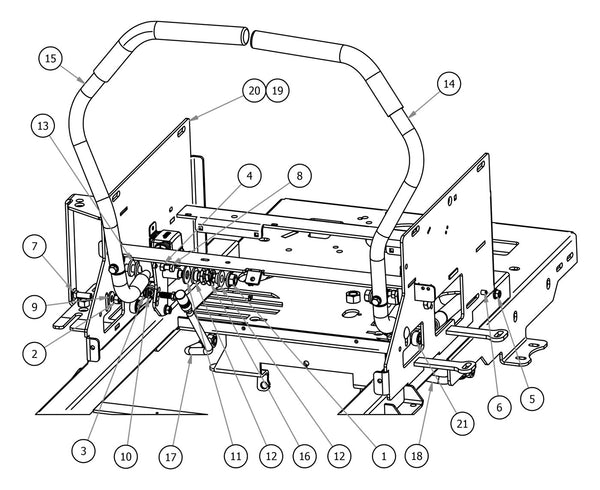 15
20
19
14
13
4
8
7
9
2
6
5
21
3
10
17
11
12
16
12
1
18