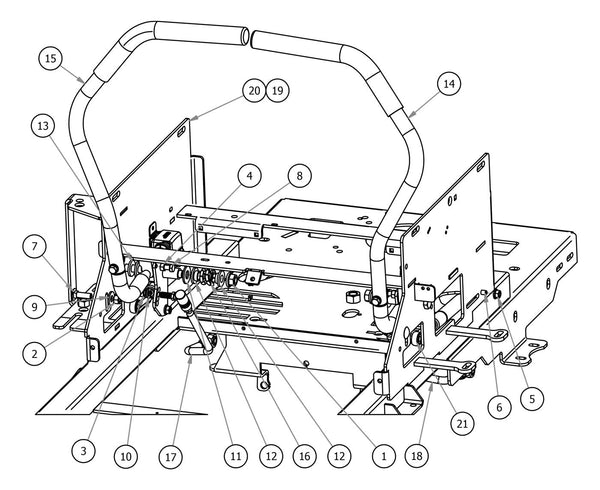 15
20 19
14
13
4
8
7
9
2
6
5
21
3
10
17
11
12
16
12
1
18