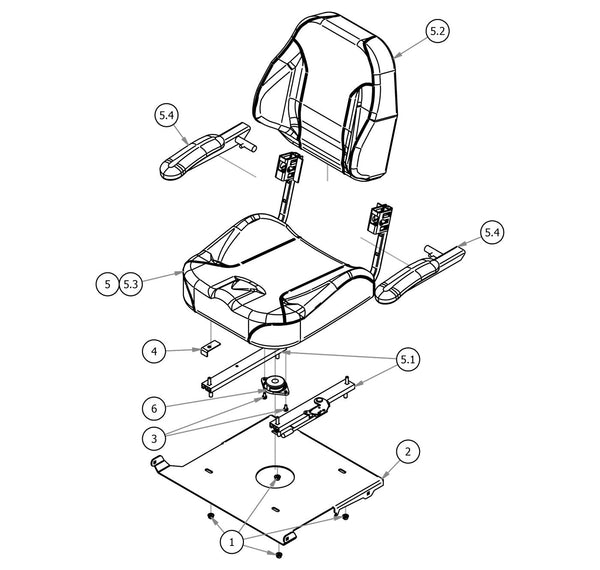 5.2
5.4
5.4
5
5.3
4
5.1
6
3
2
1