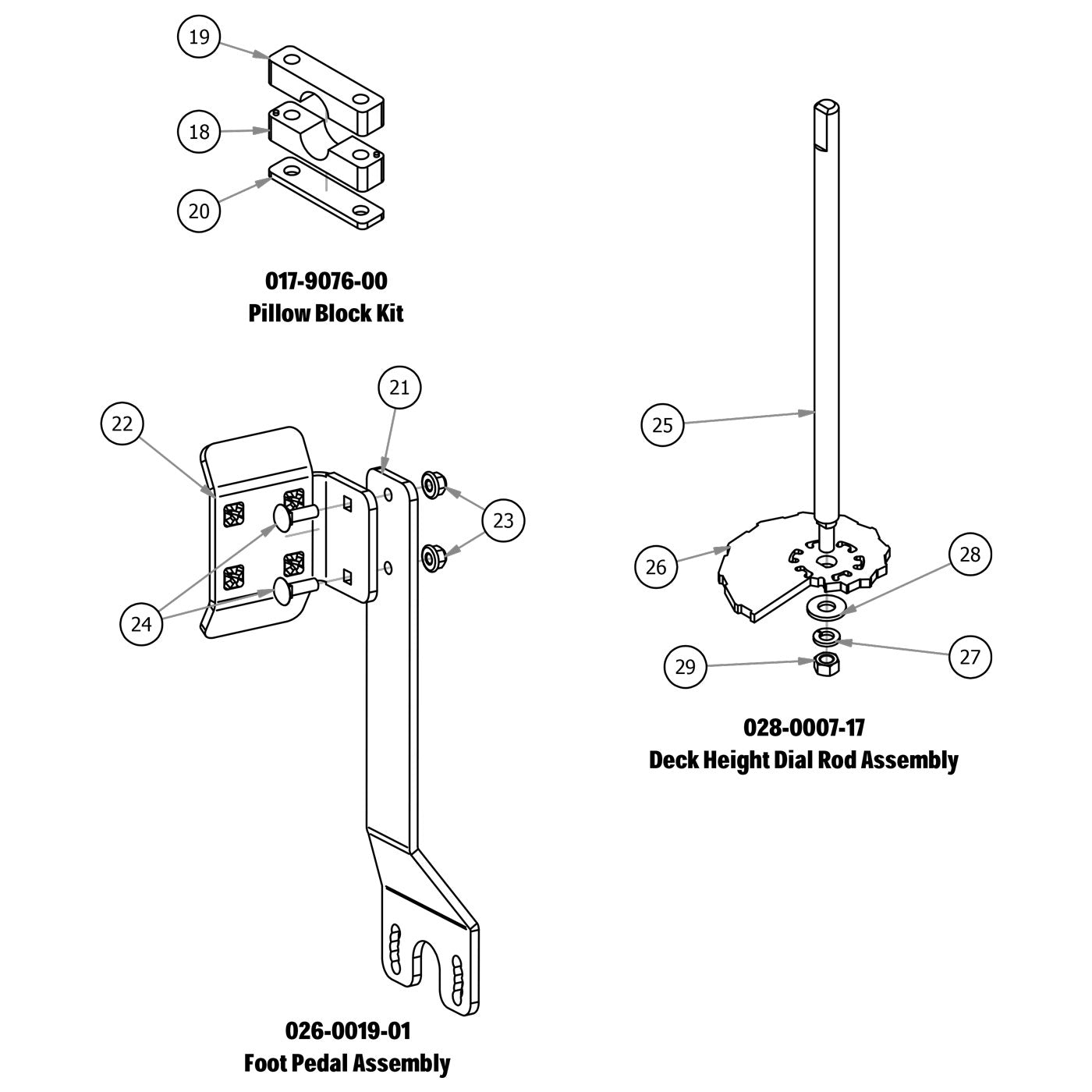 19

18

20

017-9076-00
Pillow Block Kit

22

21

23

24

026-0019-01
Foot Pedal Assembly

25

26

28

27

29

028-0007-17
Deck Height Dial Rod Assembly