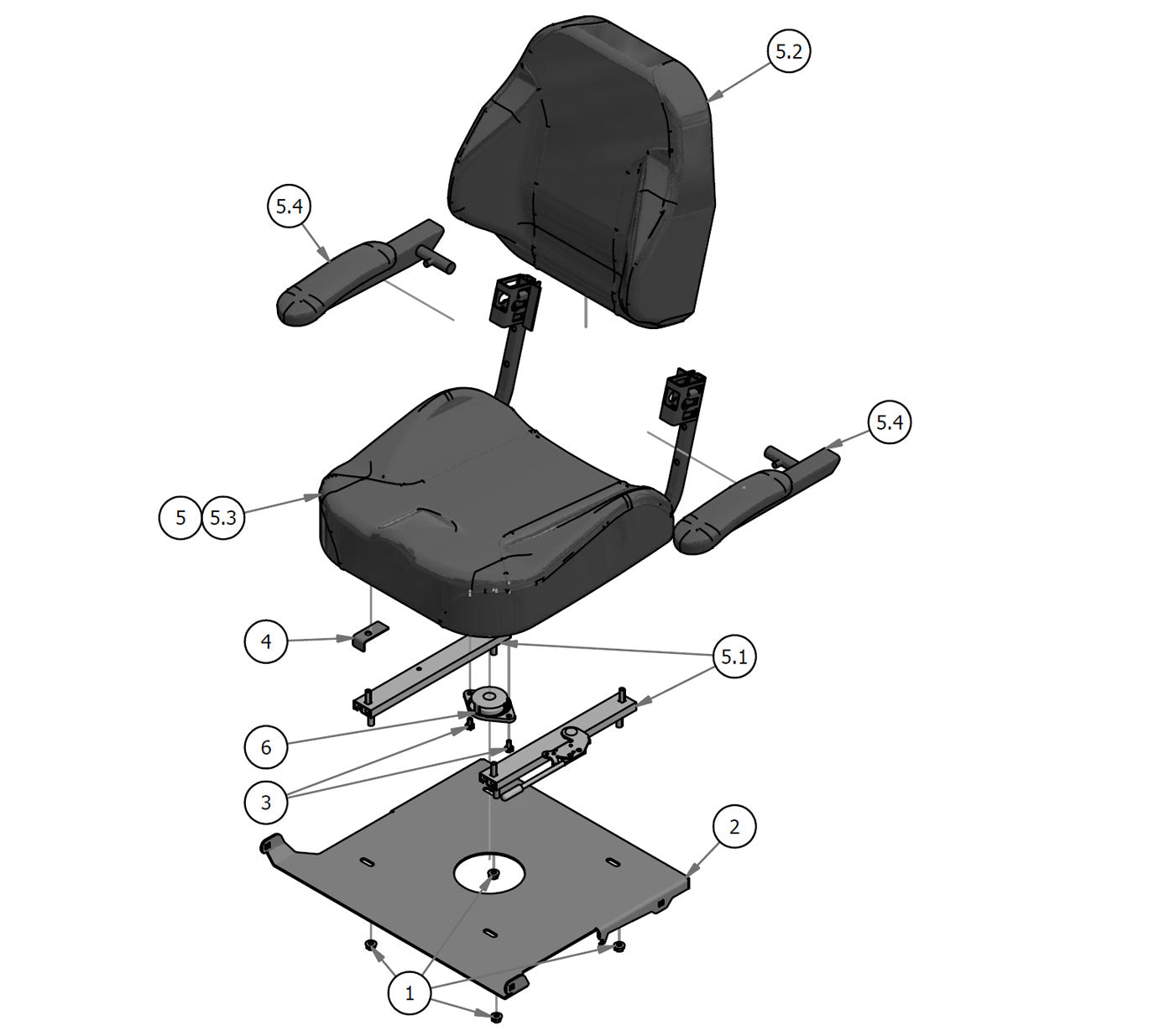 5.2

5.4

5.4

5 5.3

4

5.1

6

3

2

1