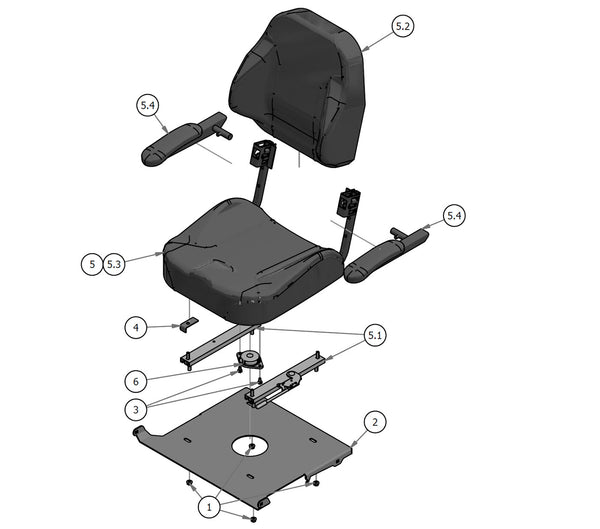 5.2

5.4

5.4

5

5.3

4

5.1

6

3

2

1